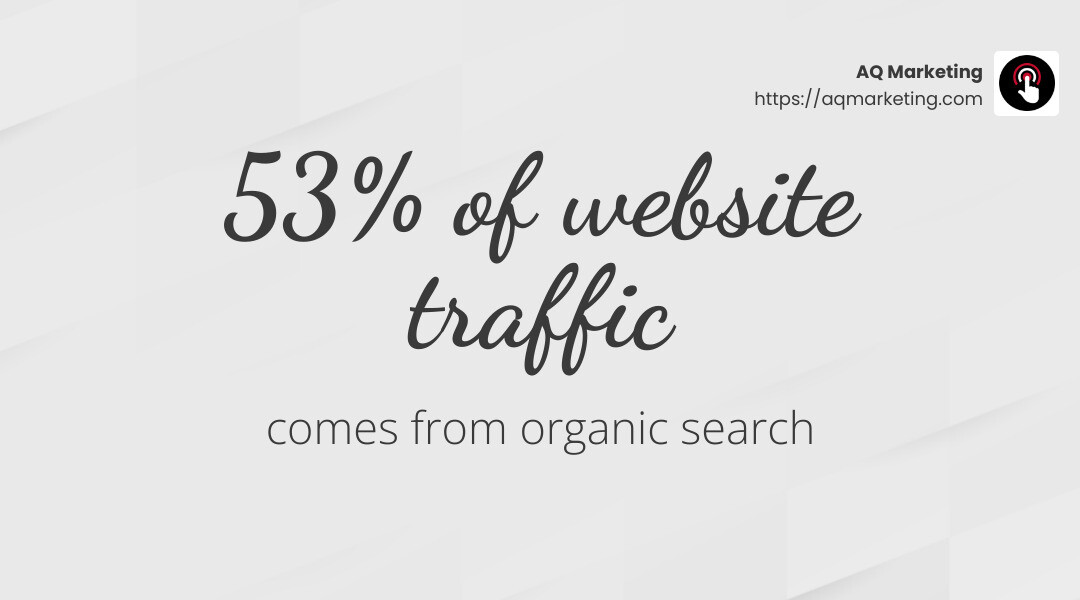 AQ Marketing
https://aqmarketing.com

53% of website traffic

comes from organic search