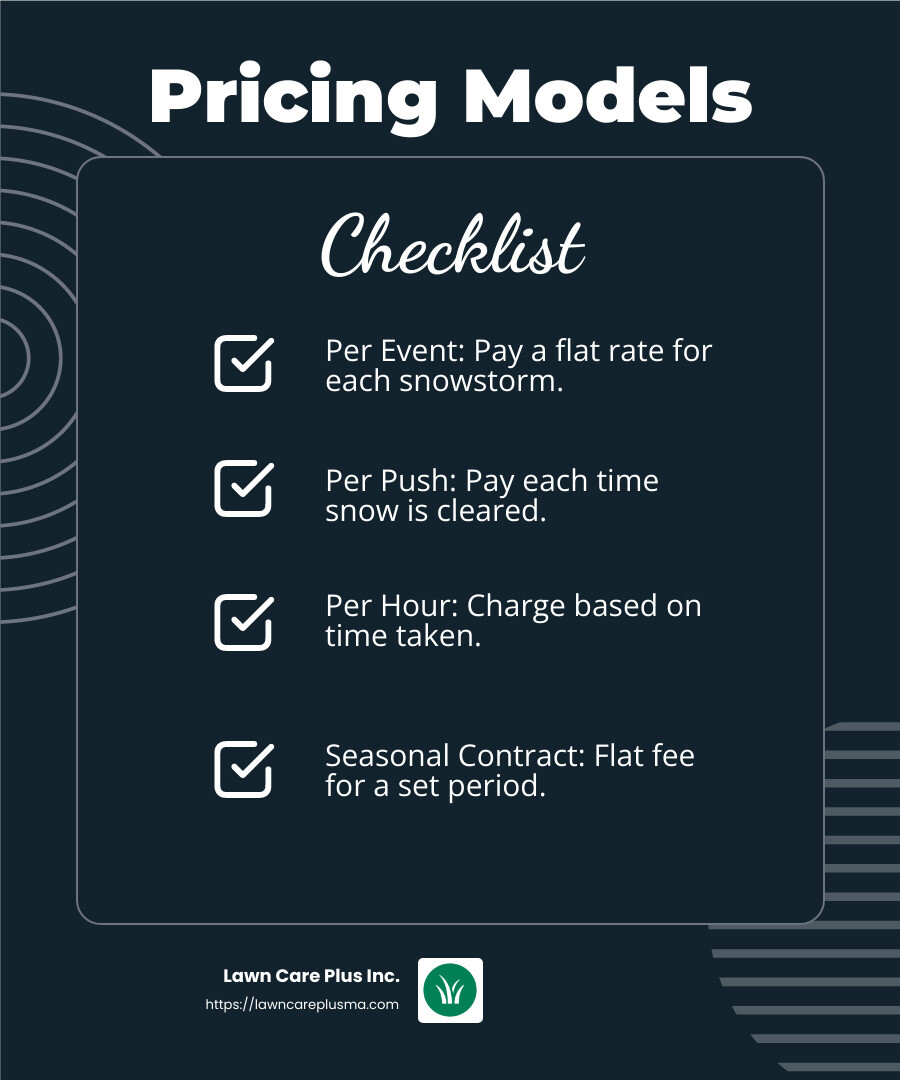 Pricing Models

Checklist

Per Event: Pay a flat rate for each snowstorm.

Per Push: Pay each time snow is cleared.

Per Hour: Charge based on time taken.

Seasonal Contract: Flat fee for a set period.

Lawn Care Plus Inc.
https://lawncareplusma.com