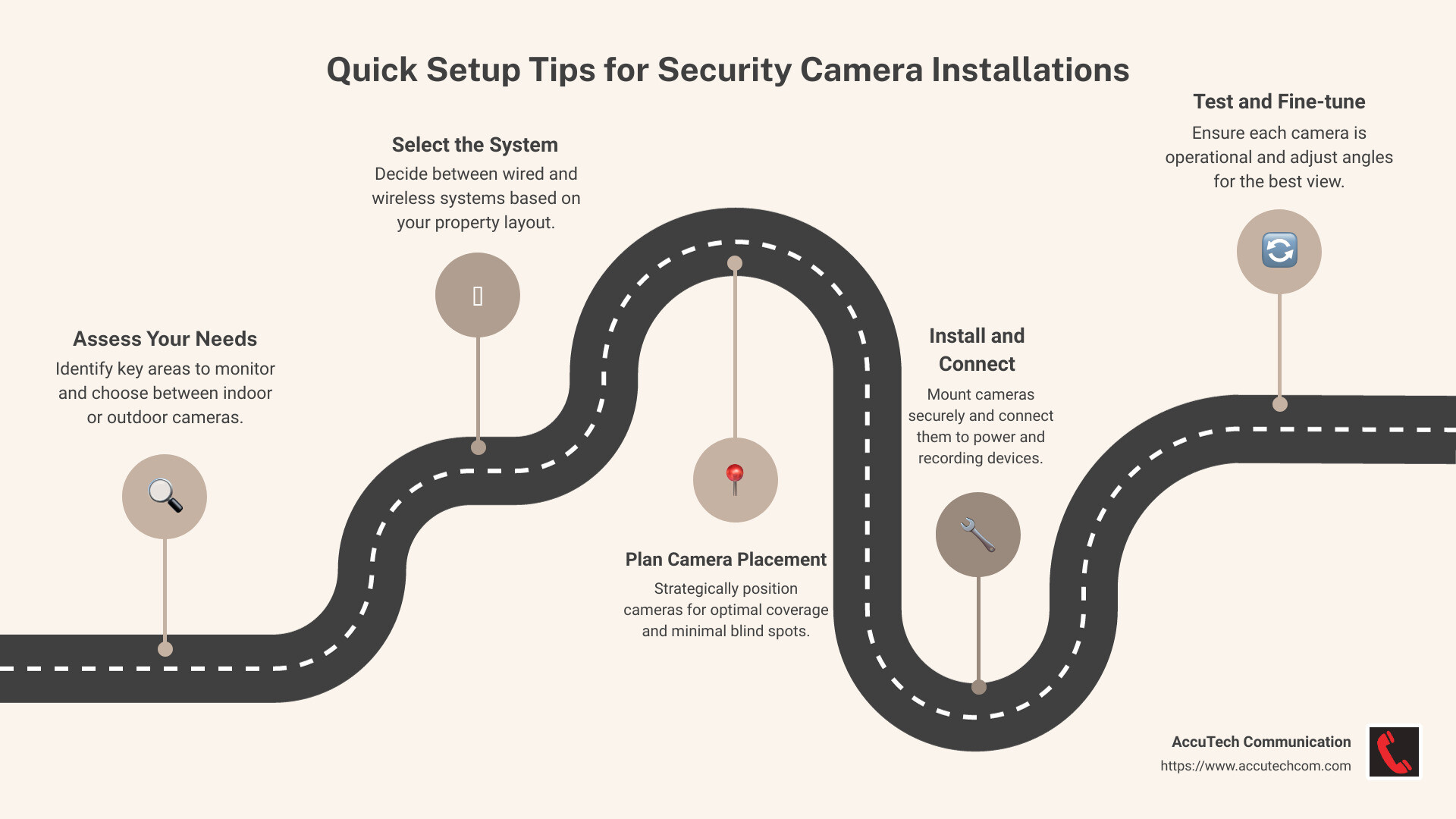 Quick Setup Tips for Security Camera Installations

Assess Your Needs
Identify key areas to monitor and choose between indoor or outdoor cameras.

Select the System
Decide between wired and wireless systems based on your property layout.

Plan Camera Placement
Strategically position cameras for optimal coverage and minimal blind spots.

Install and Connect
Mount cameras securely and connect them to power and recording devices.

Test and Fine-tune
Ensure each camera is operational and adjust angles for the best view.

AccuTech Communication
https://www.accutechcom.com