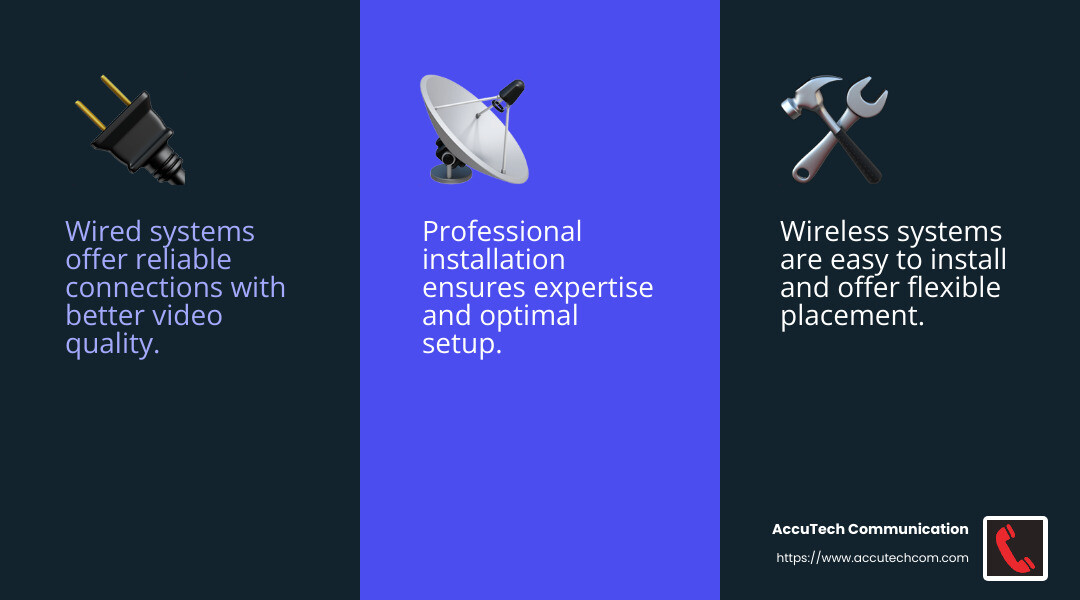 Wired systems offer reliable connections with better video quality.

Professional installation ensures expertise and optimal setup.

Wireless systems are easy to install and offer flexible placement.

AccuTech Communication
https://www.accutechcom.com