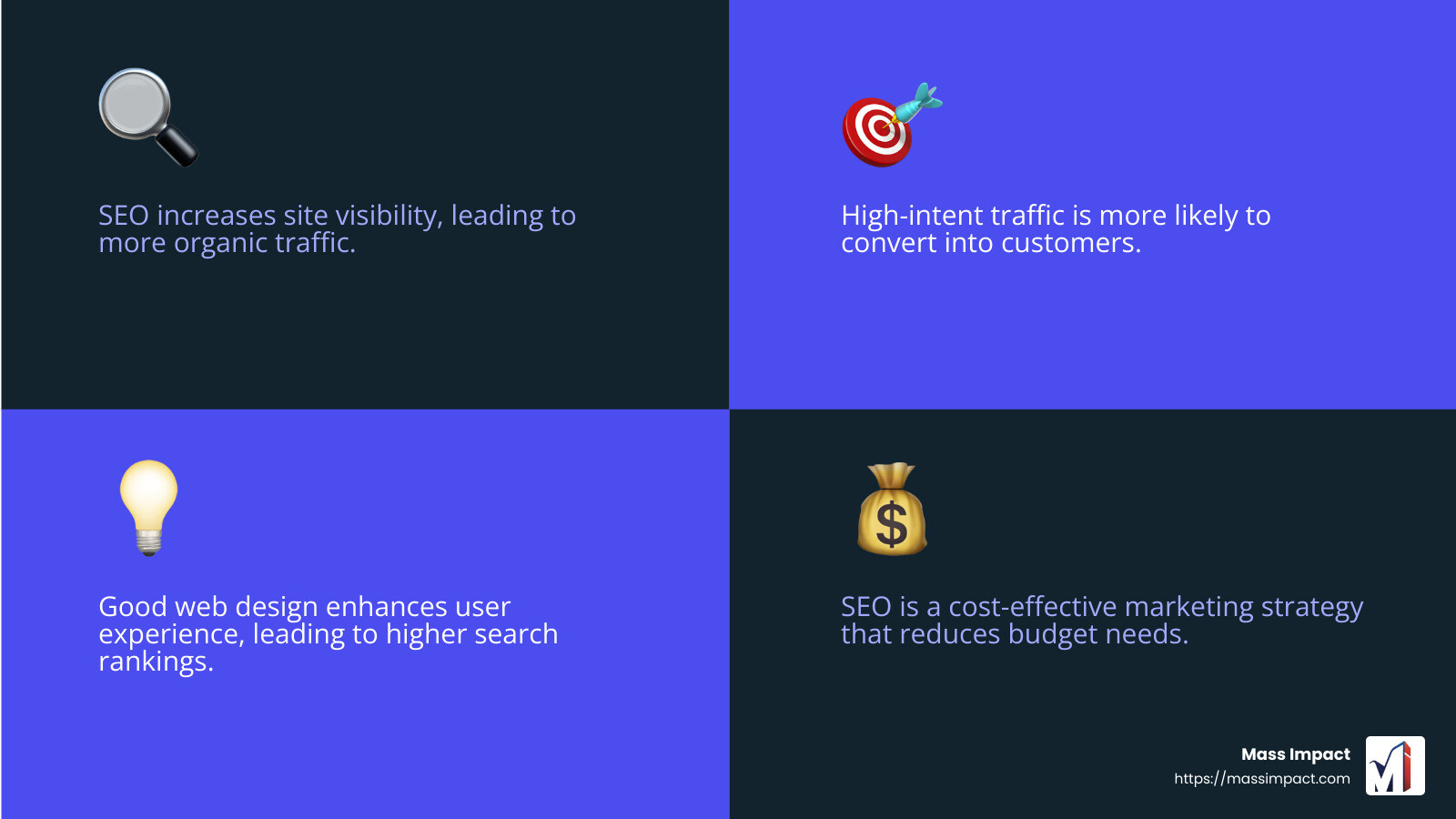 SEO increases site visibility, leading to more organic traffic.

High-intent traffic is more likely to convert into customers.

Good web design enhances user experience, leading to higher search rankings.

SEO is a cost-effective marketing strategy that reduces budget needs.

Mass Impact
https://massimpact.com