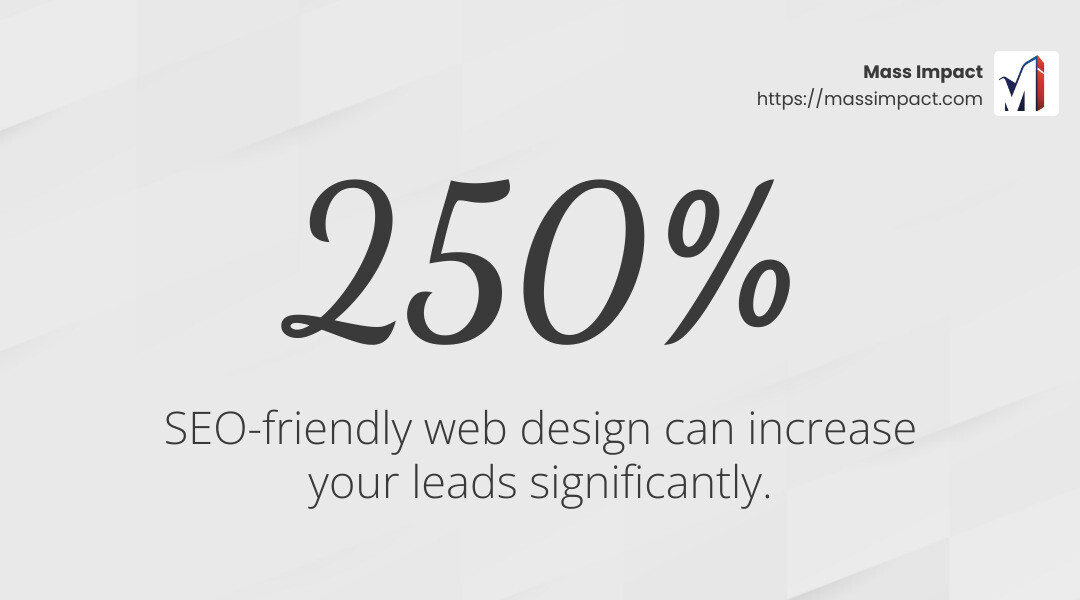 Mass Impact
https://massimpact.com

250%

SEO-friendly web design can increase your leads significantly.