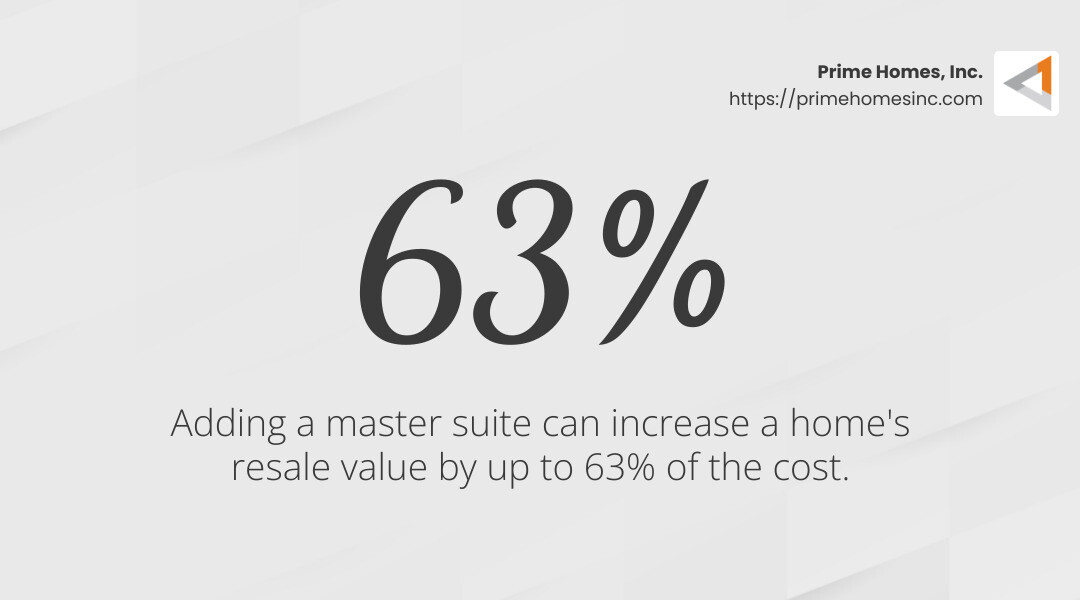 Prime Homes, Inc.
https://primehomesinc.com

63%

Adding a master suite can increase a home's resale value by up to 63% of the cost.