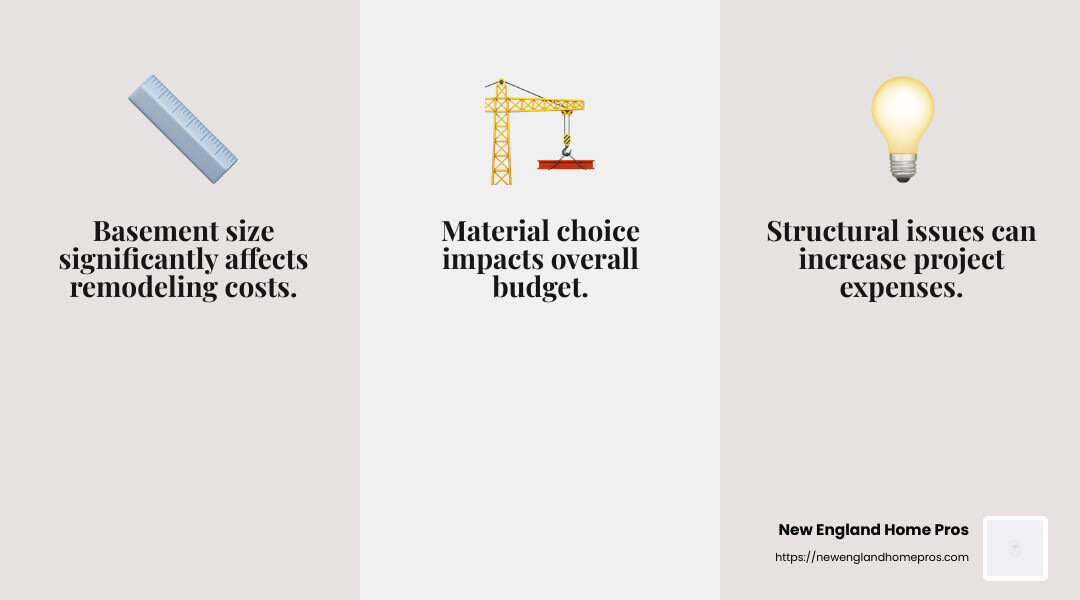 Basement size significantly affects remodeling costs.

Material choice impacts overall budget.

Structural issues can increase project expenses.

New England Home Pros
https://newenglandhomepros.com