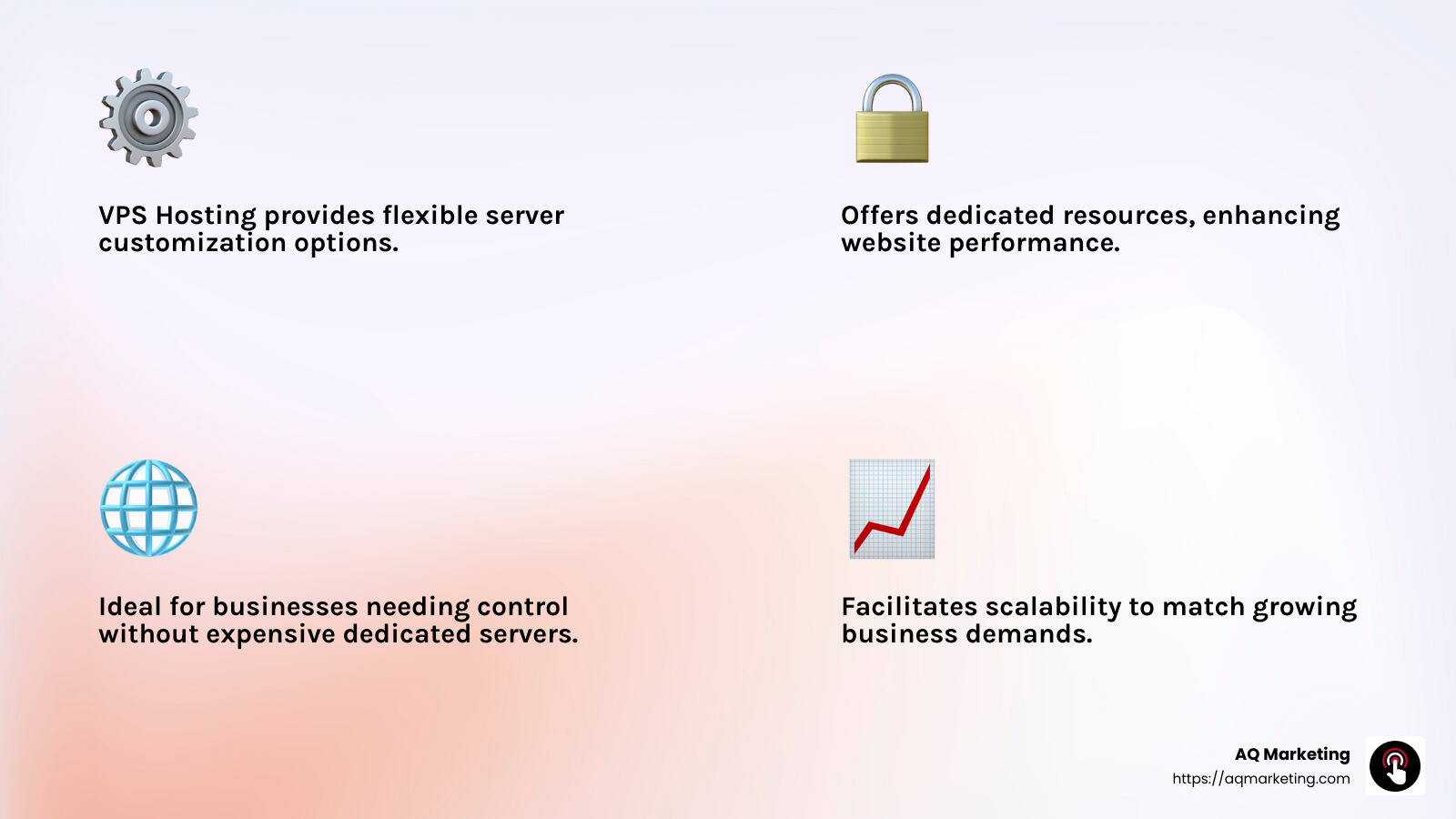 VPS Hosting provides flexible server customization options.

Offers dedicated resources, enhancing website performance.

Ideal for businesses needing control without expensive dedicated servers.

Facilitates scalability to match growing business demands.

AQ Marketing
https://aqmarketing.com