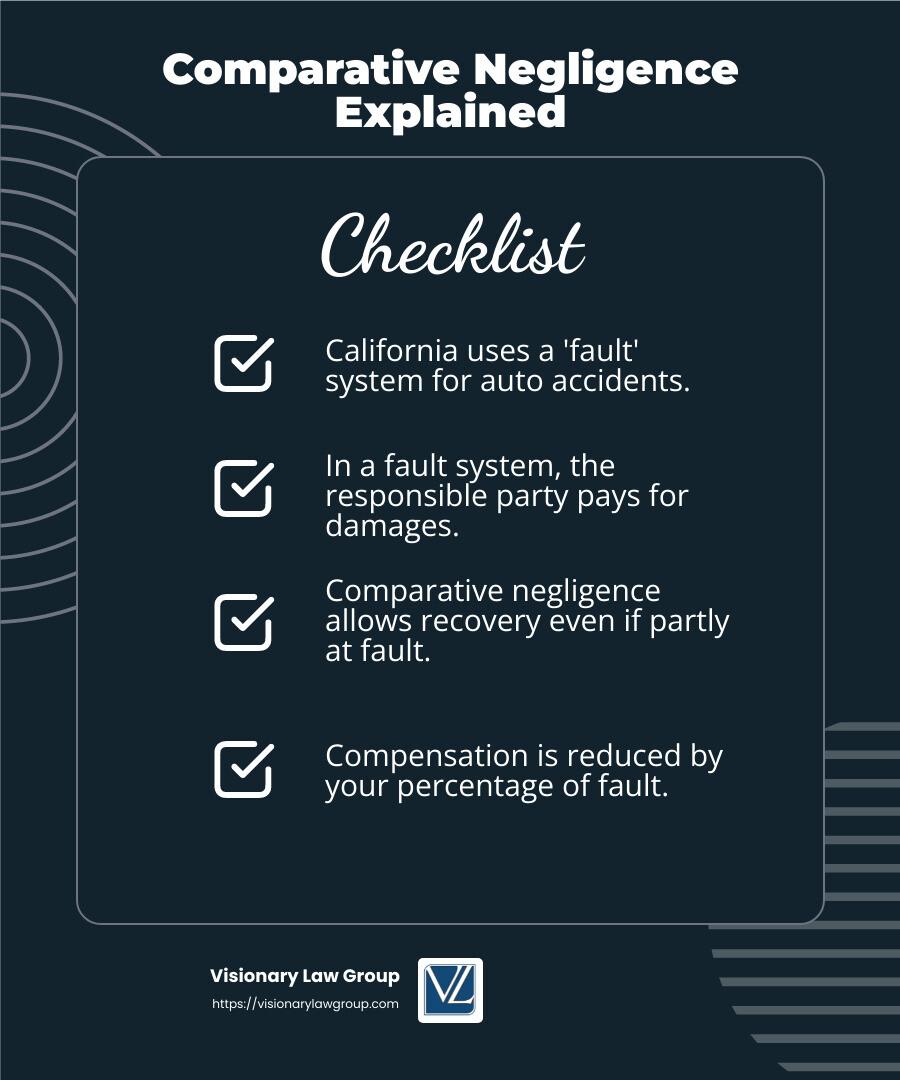 Comparative Negligence Explained

Checklist

California uses a 'fault' system for auto accidents.

In a fault system, the responsible party pays for damages.

Comparative negligence allows recovery even if partly at fault.

Compensation is reduced by your percentage of fault.

Visionary Law Group
https://visionarylawgroup.com

VL