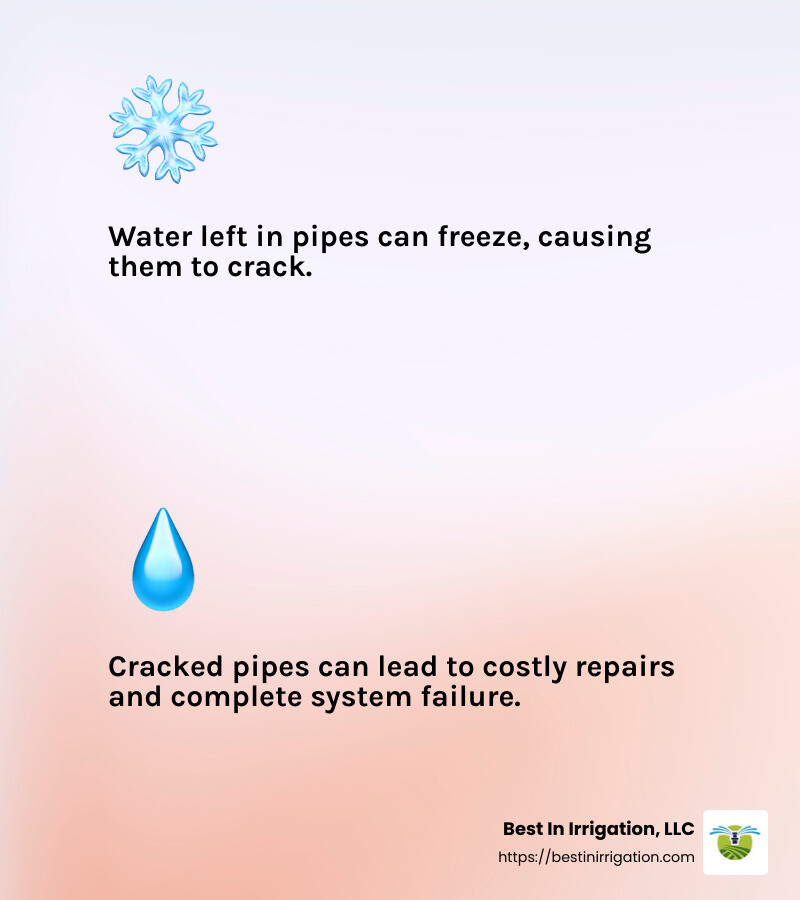 Water left in pipes can freeze, causing them to crack.

Cracked pipes can lead to costly repairs and complete system failure.

Best In Irrigation, LLC
https://bestinirrigation.com