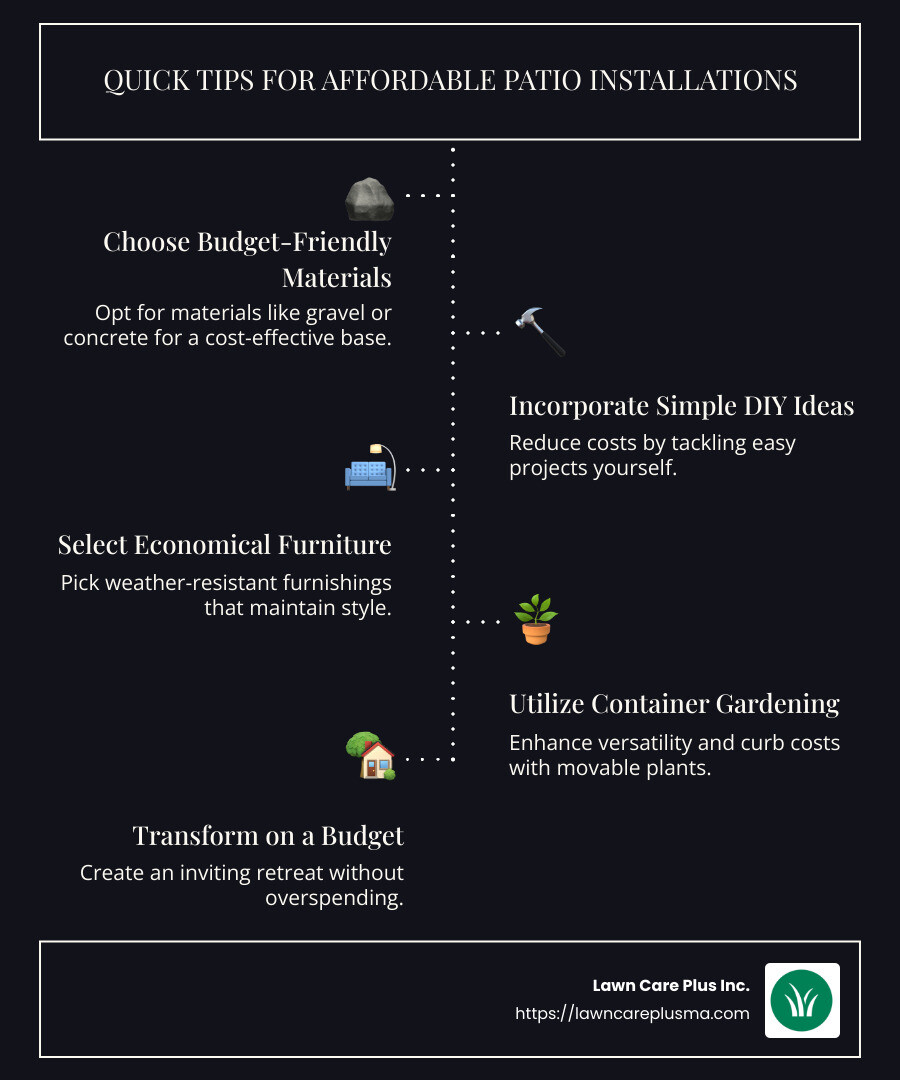 QUICK TIPS FOR AFFORDABLE PATIO INSTALLATIONS

Choose Budget-Friendly Materials

Opt for materials like gravel or concrete for a cost-effective base.

Incorporate Simple DIY Ideas

Reduce costs by tackling easy projects yourself.

Select Economical Furniture

Pick weather-resistant furnishings that maintain style.

Utilize Container Gardening

Enhance versatility and curb costs with movable plants.

Transform on a Budget

Create an inviting retreat without overspending.

Lawn Care Plus Inc.
https://lawncareplusma.com