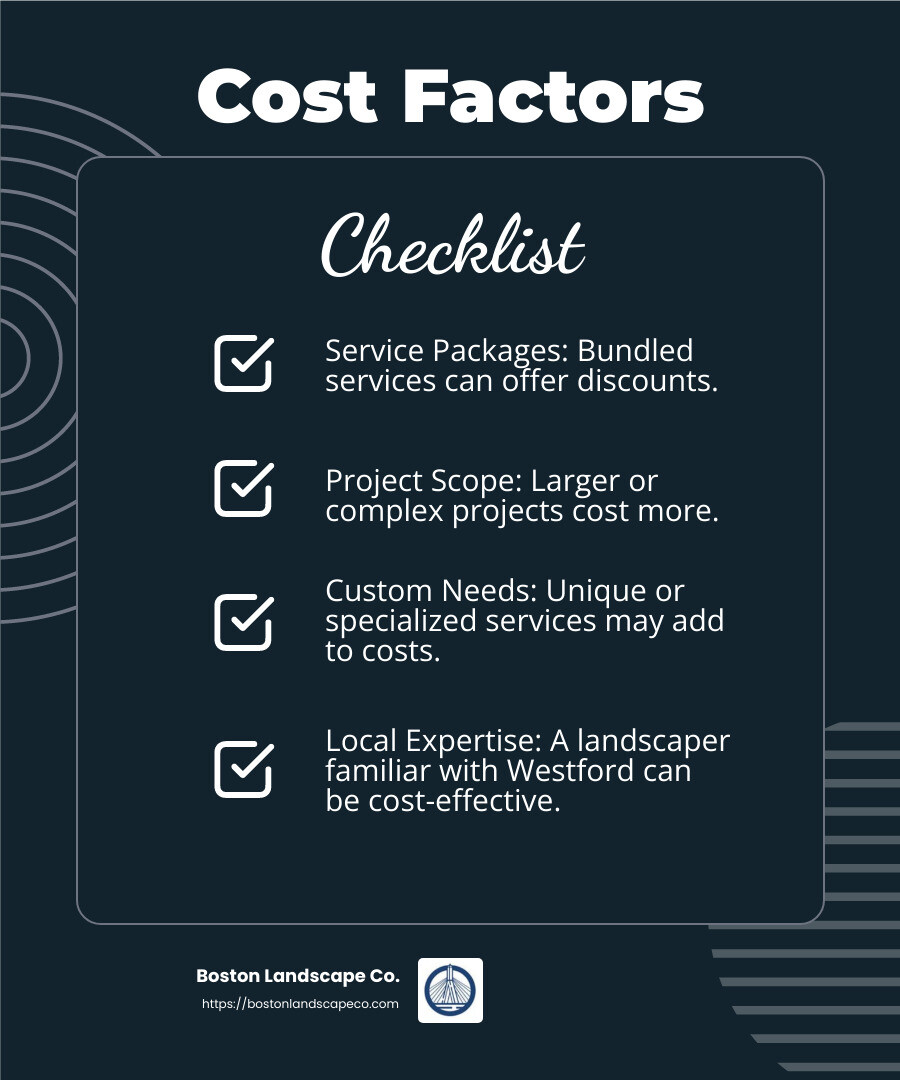 Cost Factors

Checklist

Service Packages: Bundled services can offer discounts.

Project Scope: Larger or complex projects cost more.

Custom Needs: Unique or specialized services may add to costs.

Local Expertise: A landscaper familiar with Westford can be cost-effective.

Boston Landscape Co.
https://bostonlandscapeco.com