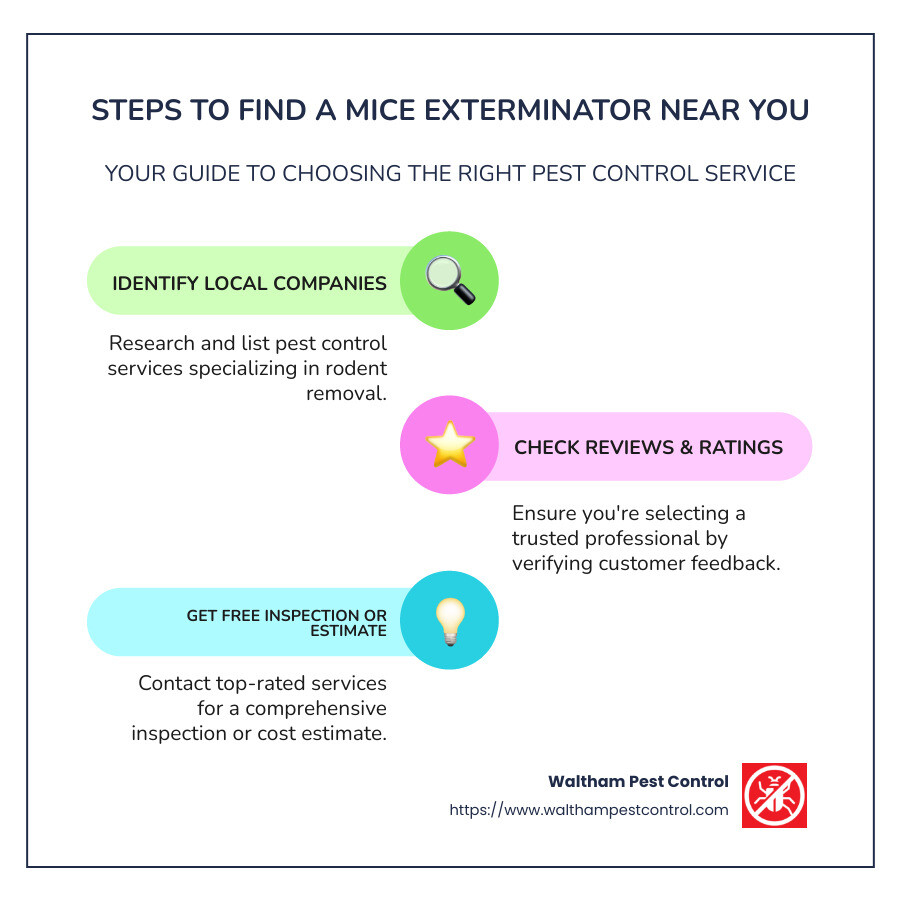 STEPS TO FIND A MICE EXTERMINATOR NEAR YOU

YOUR GUIDE TO CHOOSING THE RIGHT PEST CONTROL SERVICE

IDENTIFY LOCAL COMPANIES

Research and list pest control services specializing in rodent removal.

CHECK REVIEWS & RATINGS

Ensure you're selecting a trusted professional by verifying customer feedback.

GET FREE INSPECTION OR ESTIMATE

Contact top-rated services for a comprehensive inspection or cost estimate.

Waltham Pest Control
https://www.walthampestcontrol.com