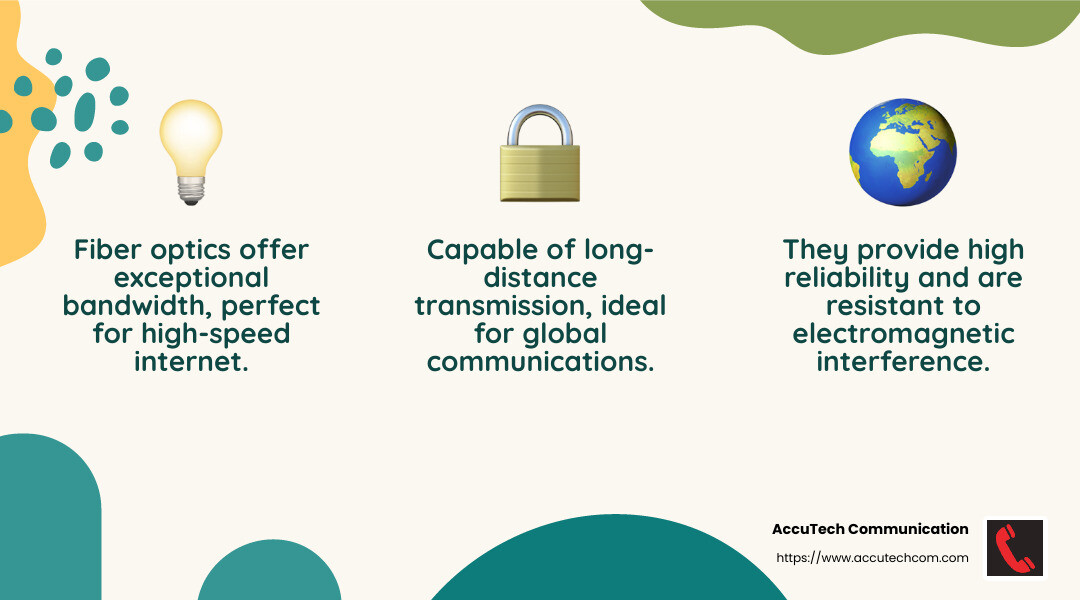 Fiber optics offer exceptional bandwidth, perfect for high-speed internet.

Capable of long-distance transmission, ideal for global communications.

They provide high reliability and are resistant to electromagnetic interference.

AccuTech Communication
https://www.accutechcom.com