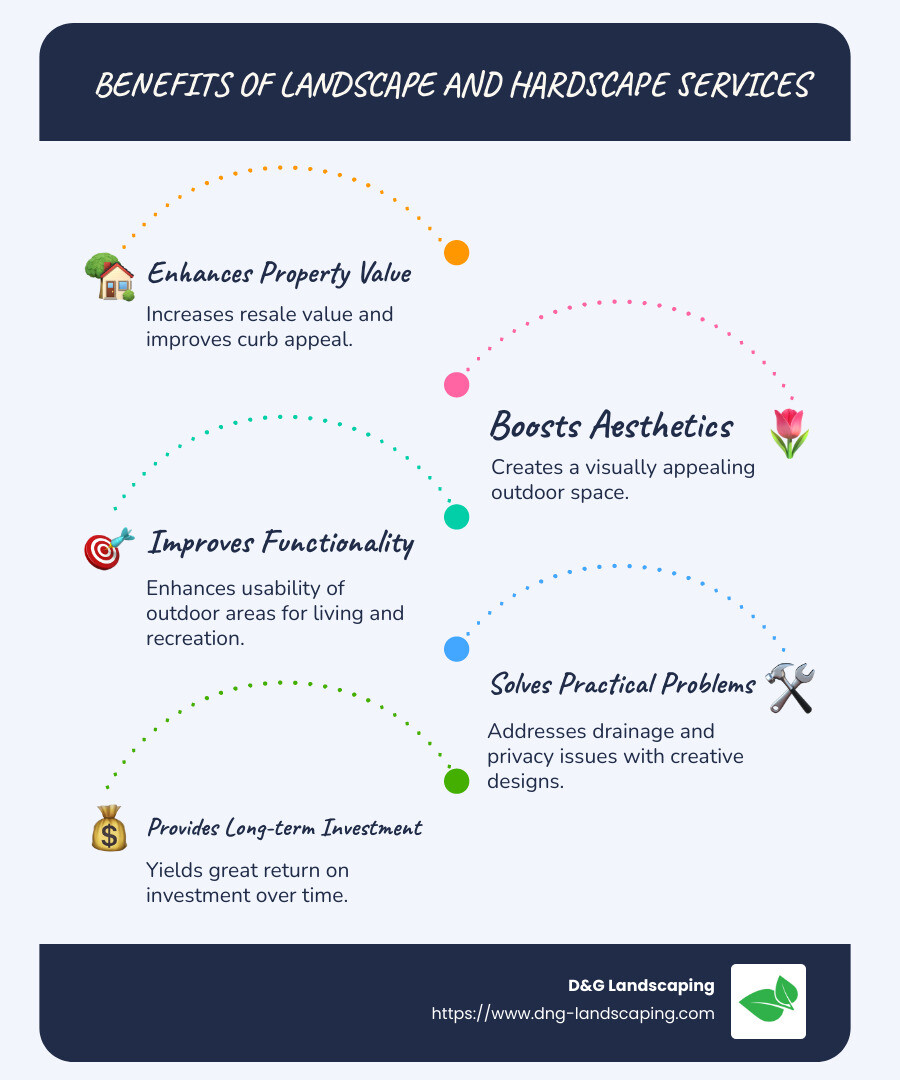 BENEFITS OF LANDSCAPE AND HARDSCAPE SERVICES

Enhances Property Value

Increases resale value and improves curb appeal.

Boosts Aesthetics

Creates a visually appealing outdoor space.

Improves Functionality

Enhances usability of outdoor areas for living and recreation.

Solves Practical Problems

Addresses drainage and privacy issues with creative designs.

Provides Long-term Investment

Yields great return on investment over time.

D&G Landscaping
https://www.dng-landscaping.com