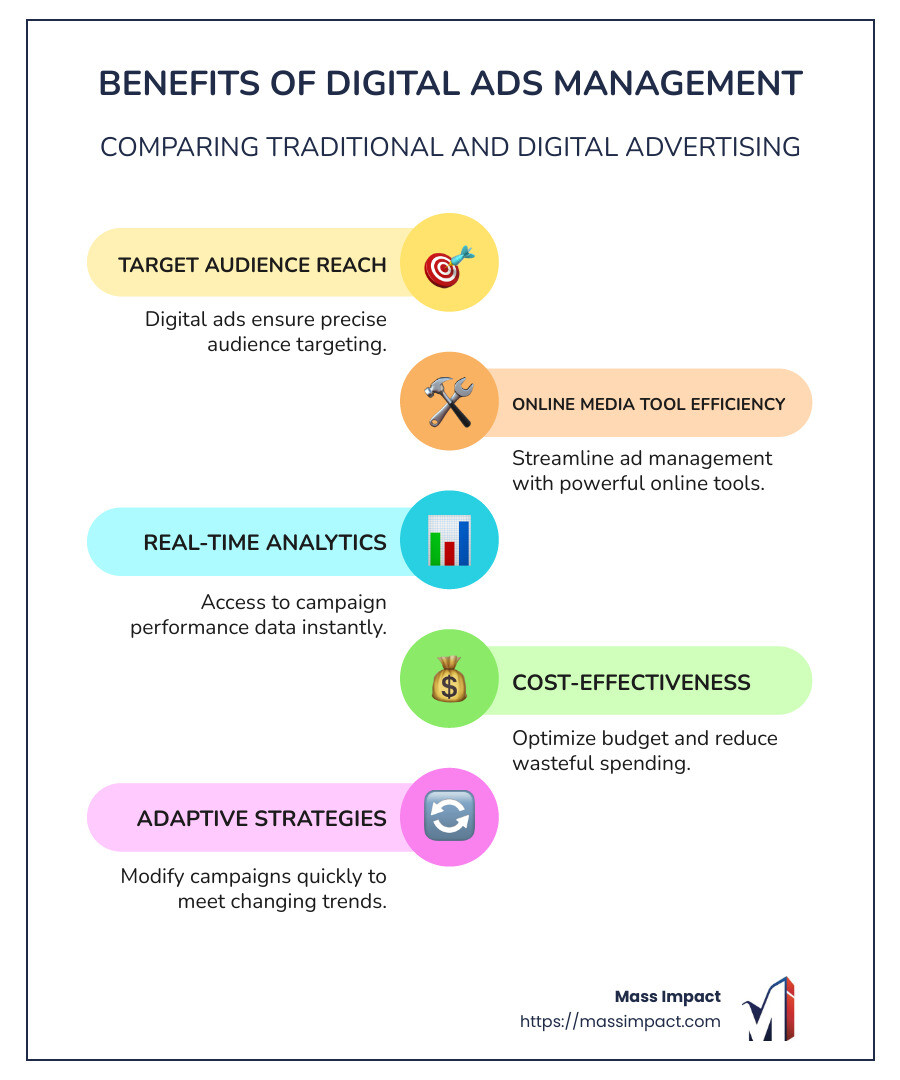 BENEFITS OF DIGITAL ADS MANAGEMENT

COMPARING TRADITIONAL AND DIGITAL ADVERTISING

TARGET AUDIENCE REACH

Digital ads ensure precise audience targeting.

ONLINE MEDIA TOOL EFFICIENCY

Streamline ad management with powerful online tools.

REAL-TIME ANALYTICS

Access to campaign performance data instantly.

COST-EFFECTIVENESS

Optimize budget and reduce wasteful spending.

ADAPTIVE STRATEGIES

Modify campaigns quickly to meet changing trends.

Mass Impact
https://massimpact.com