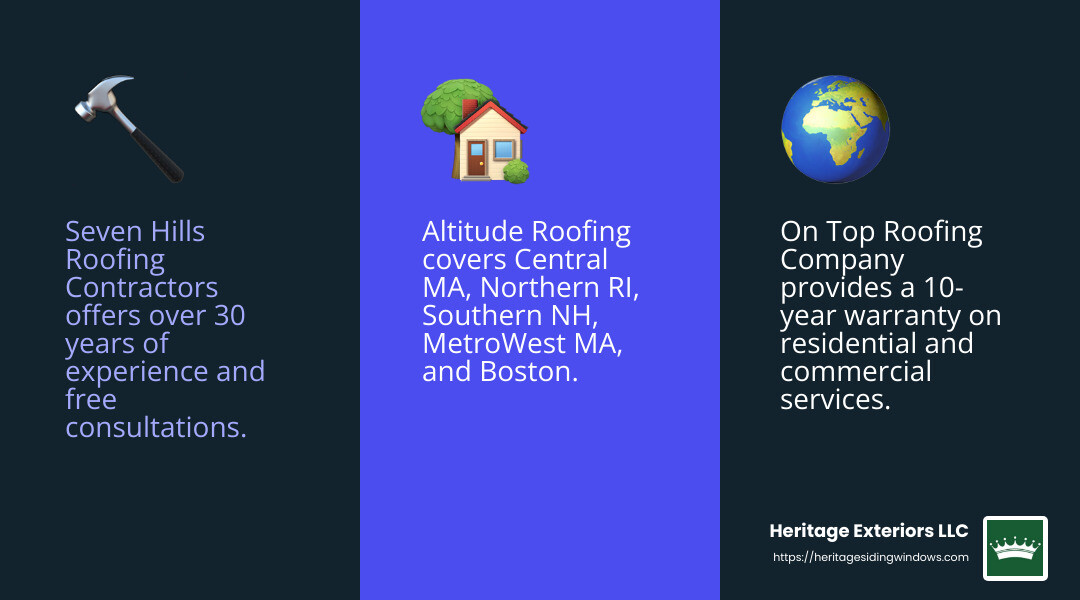 Seven Hills Roofing Contractors offers over 30 years of experience and free consultations.

Altitude Roofing covers Central MA, Northern RI, Southern NH, MetroWest MA, and Boston.

On Top Roofing Company provides a 10-year warranty on residential and commercial services.

Heritage Exteriors LLC
https://heritagesidingwindows.com