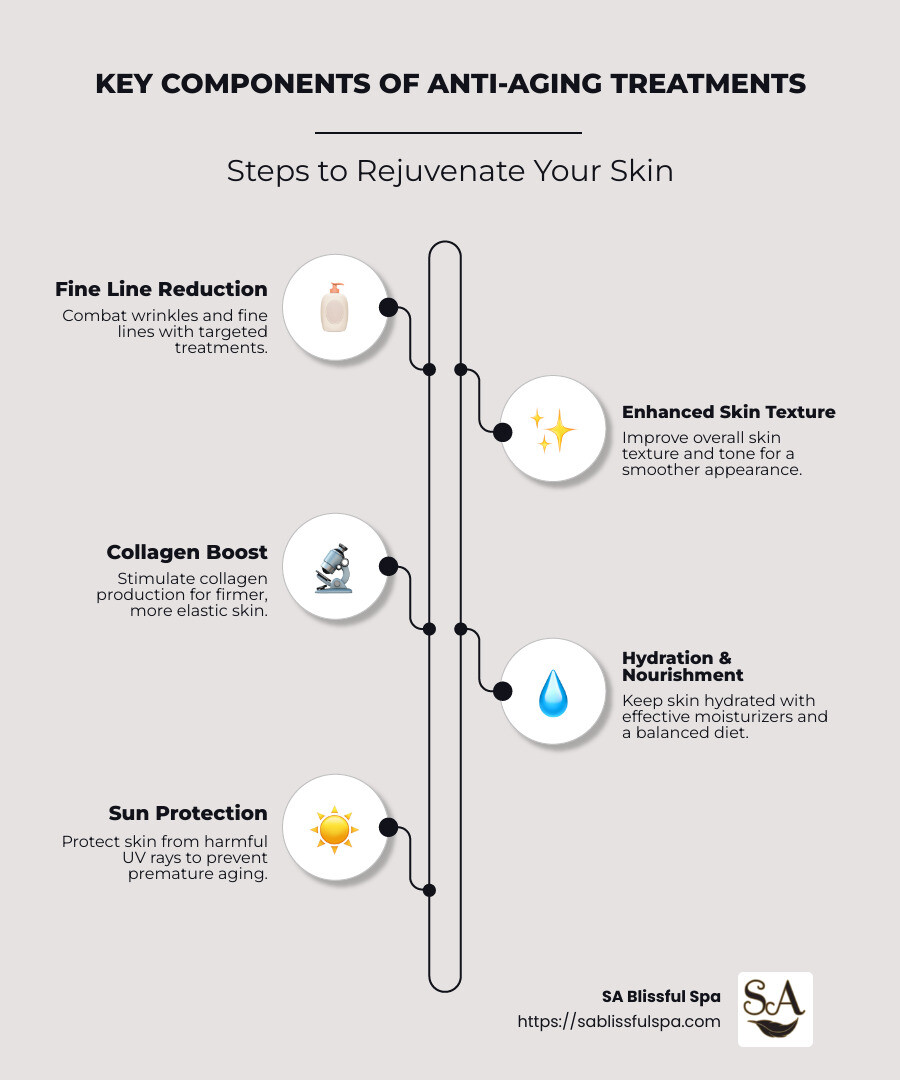 KEY COMPONENTS OF ANTI-AGING TREATMENTS

Steps to Rejuvenate Your Skin

Fine Line Reduction

Combat wrinkles and fine lines with targeted treatments.

Enhanced Skin Texture

Improve overall skin texture and tone for a smoother appearance.

Collagen Boost

Stimulate collagen production for firmer, more elastic skin.

Hydration & Nourishment

Keep skin hydrated with effective moisturizers and a balanced diet.

Sun Protection

Protect skin from harmful UV rays to prevent premature aging.

SA Blissful Spa
https://sablissfulspa.com

SA