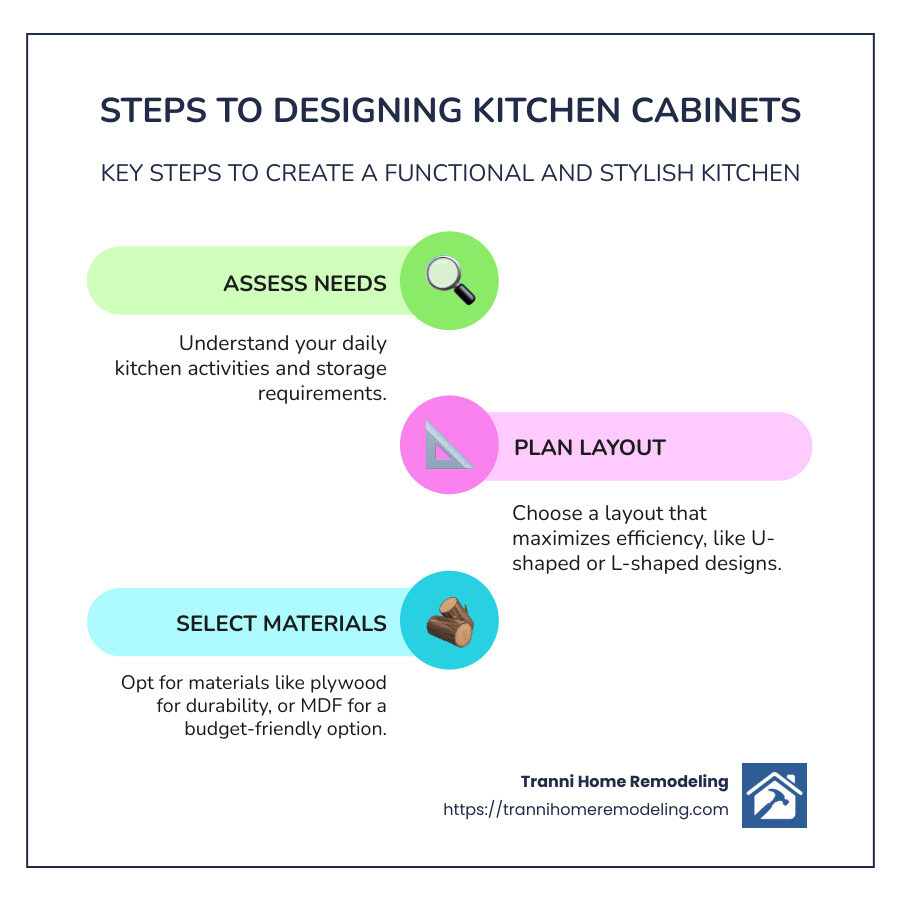 STEPS TO DESIGNING KITCHEN CABINETS

KEY STEPS TO CREATE A FUNCTIONAL AND STYLISH KITCHEN

ASSESS NEEDS

Understand your daily kitchen activities and storage requirements.

PLAN LAYOUT

Choose a layout that maximizes efficiency, like U-shaped or L-shaped designs.

SELECT MATERIALS

Opt for materials like plywood for durability, or MDF for a budget-friendly option.

Tranni Home Remodeling
https://trannihomeremodeling.com