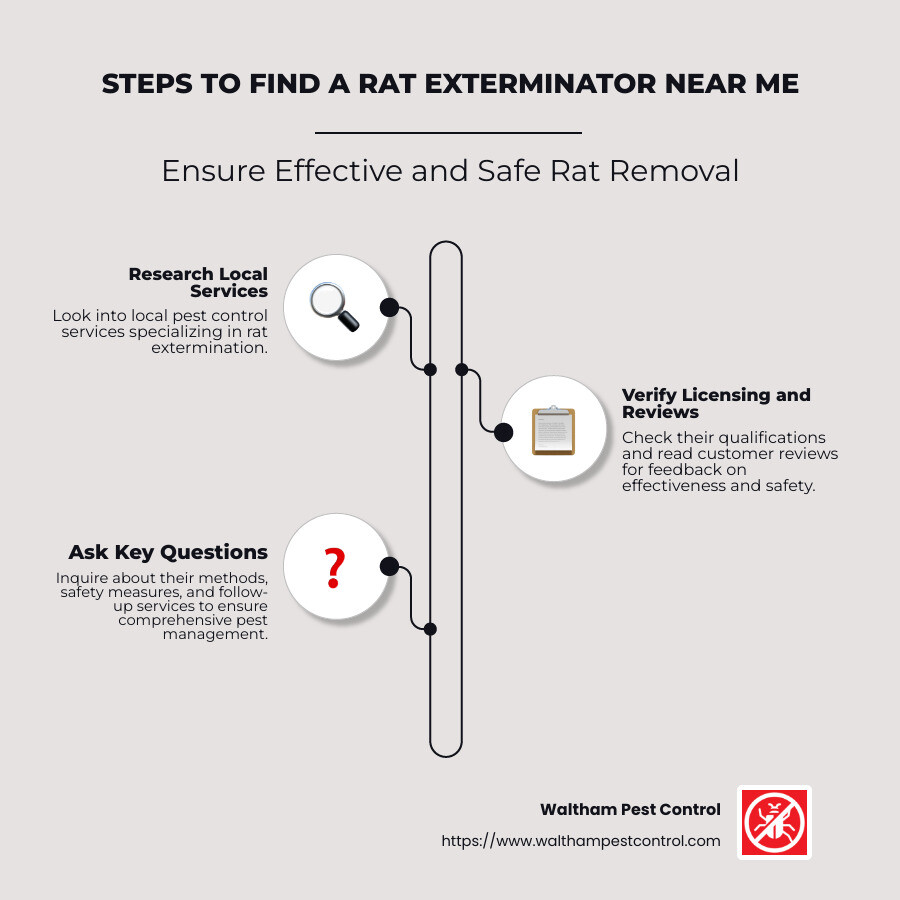 STEPS TO FIND A RAT EXTERMINATOR NEAR ME

Ensure Effective and Safe Rat Removal

Research Local Services

Look into local pest control services specializing in rat extermination.

Verify Licensing and Reviews

Check their qualifications and read customer reviews for feedback on effectiveness and safety.

Ask Key Questions

?

Inquire about their methods, safety measures, and follow-up services to ensure comprehensive pest management.

Waltham Pest Control

https://www.walthampestcontrol.com