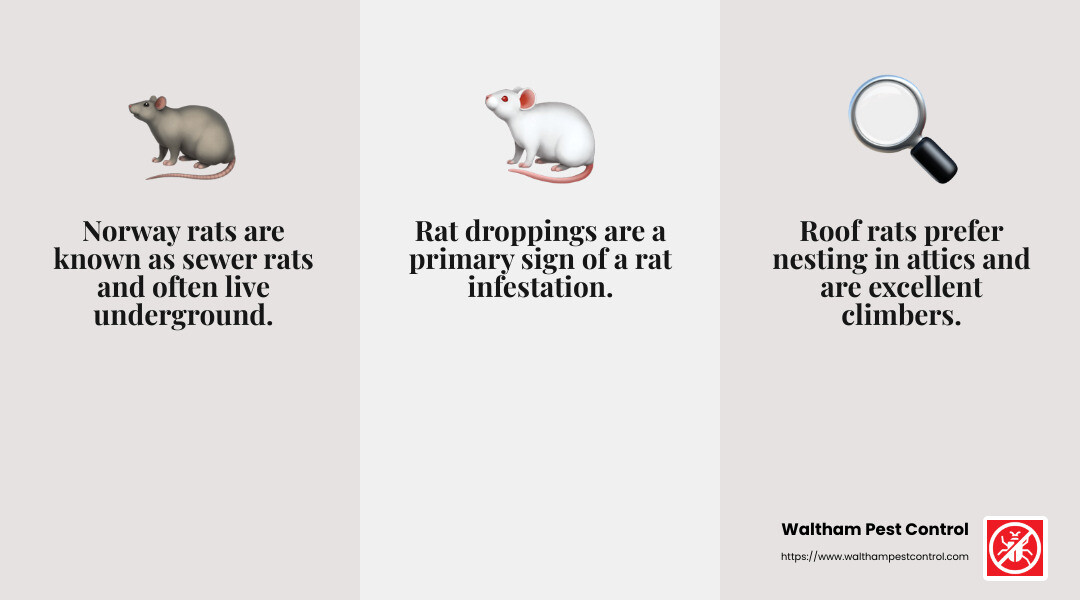 Norway rats are known as sewer rats and often live underground.

Rat droppings are a primary sign of a rat infestation.

Roof rats prefer nesting in attics and are excellent climbers.

Waltham Pest Control
https://www.walthampestcontrol.com