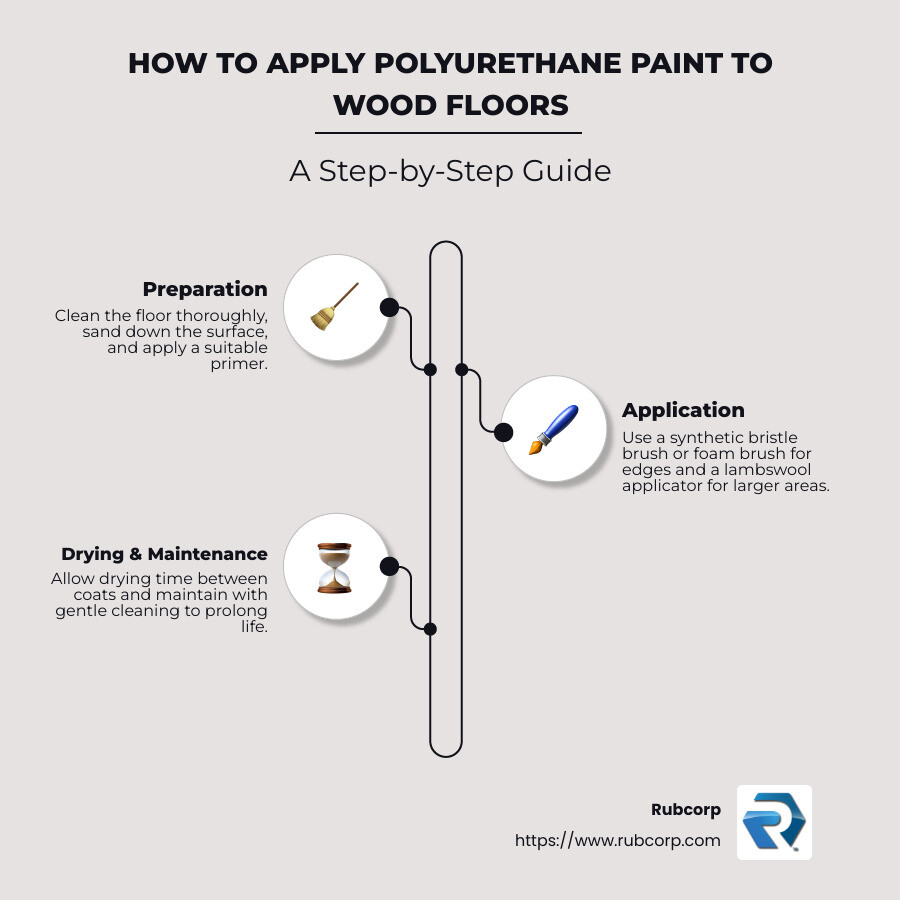 HOW TO APPLY POLYURETHANE PAINT TO WOOD FLOORS

A Step-by-Step Guide

Preparation
Clean the floor thoroughly, sand down the surface, and apply a suitable primer.

Application
Use a synthetic bristle brush or foam brush for edges and a lambswool applicator for larger areas.

Drying & Maintenance
Allow drying time between coats and maintain with gentle cleaning to prolong life.

Rubcorp
https://www.rubcorp.com