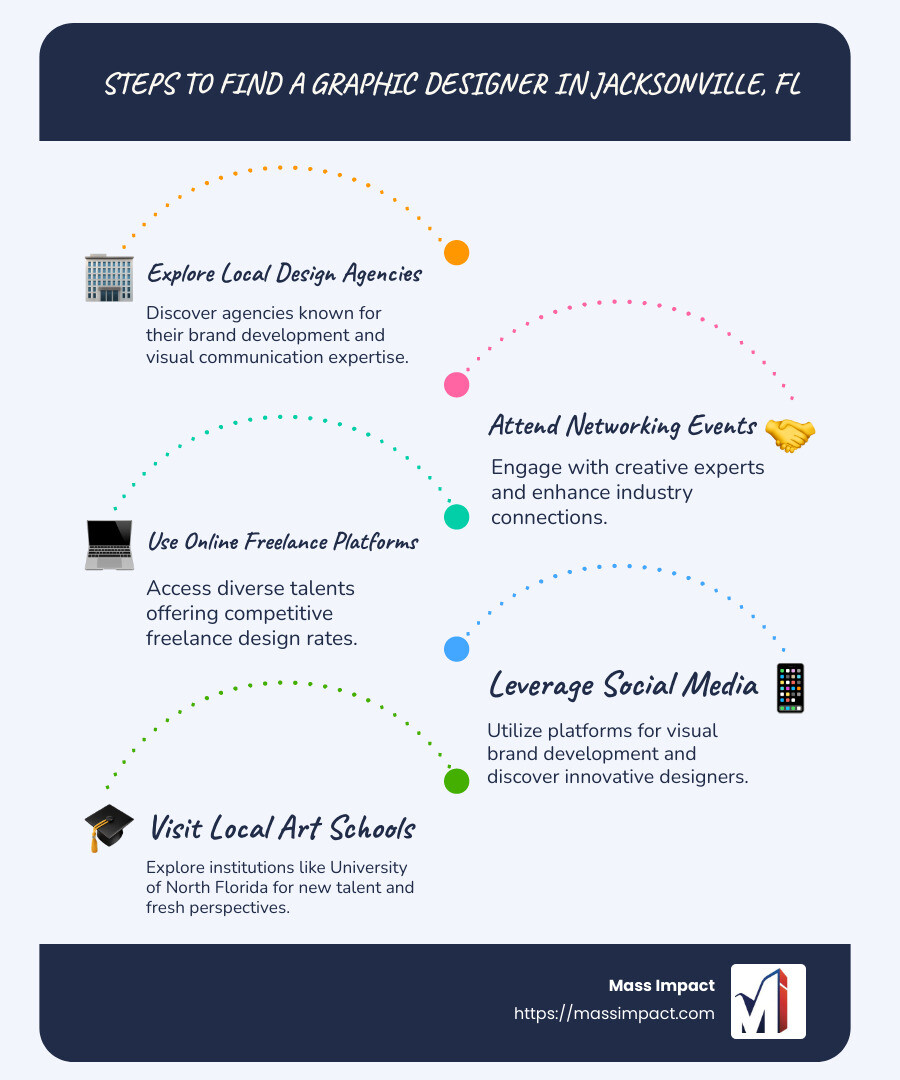 STEPS TO FIND A GRAPHIC DESIGNER IN JACKSONVILLE, FL

Explore Local Design Agencies

Discover agencies known for their brand development and visual communication expertise.

Attend Networking Events

Engage with creative experts and enhance industry connections.

Use Online Freelance Platforms

Access diverse talents offering competitive freelance design rates.

Leverage Social Media

Utilize platforms for visual brand development and discover innovative designers.

Visit Local Art Schools

Explore institutions like University of North Florida for new talent and fresh perspectives.

Mass Impact
https://massimpact.com