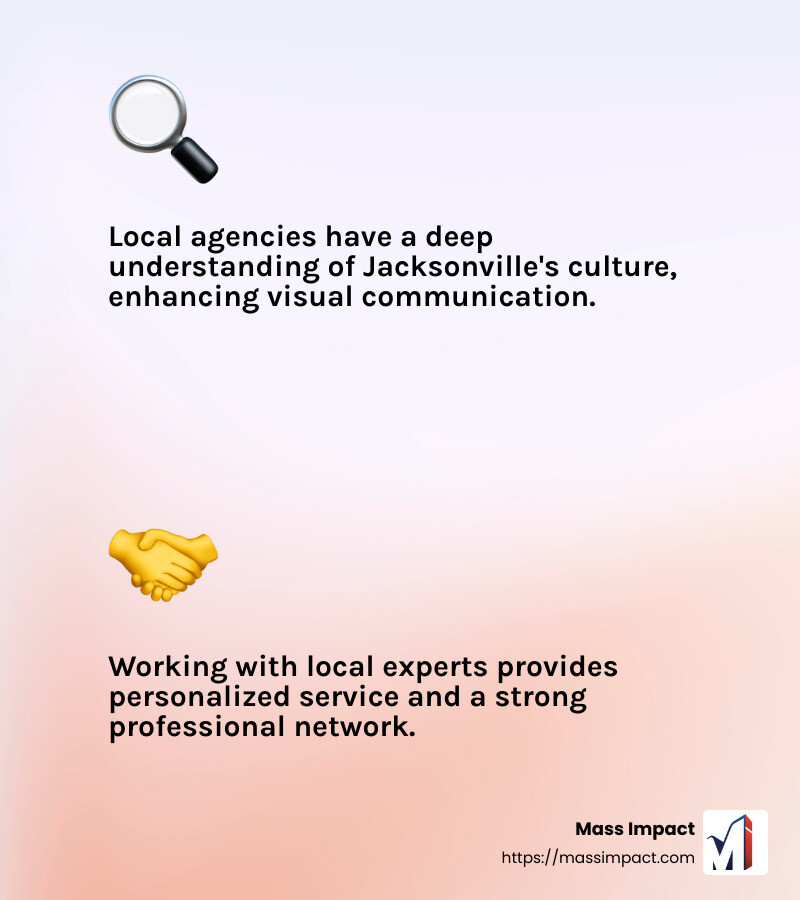 Local agencies have a deep understanding of Jacksonville's culture, enhancing visual communication.

Working with local experts provides personalized service and a strong professional network.

Mass Impact
https://massimpact.com