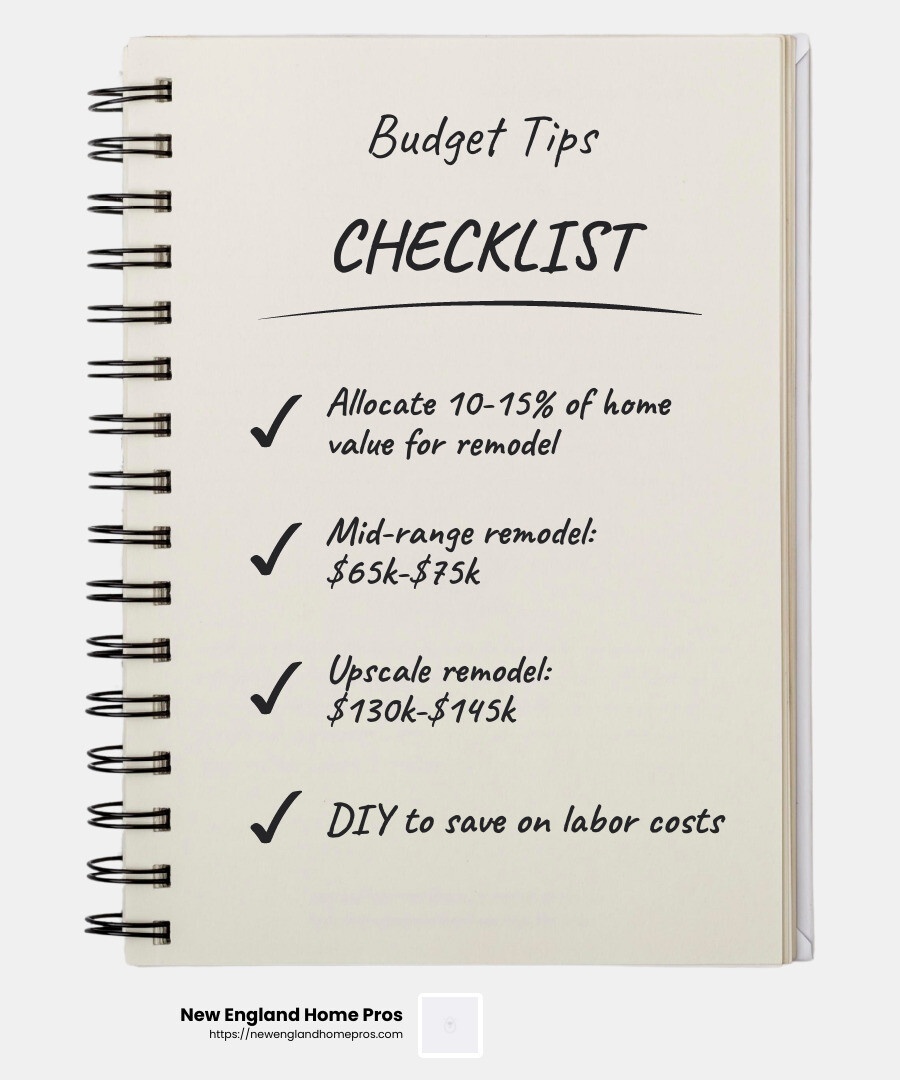 Budget Tips

CHECKLIST

✓ Allocate 10-15% of home value for remodel

✓ Mid-range remodel: \$65k-\$75k

✓ Upscale remodel: \$130k-\$145k

✓ DIY to save on labor costs

New England Home Pros
https://newenglandhomepros.com