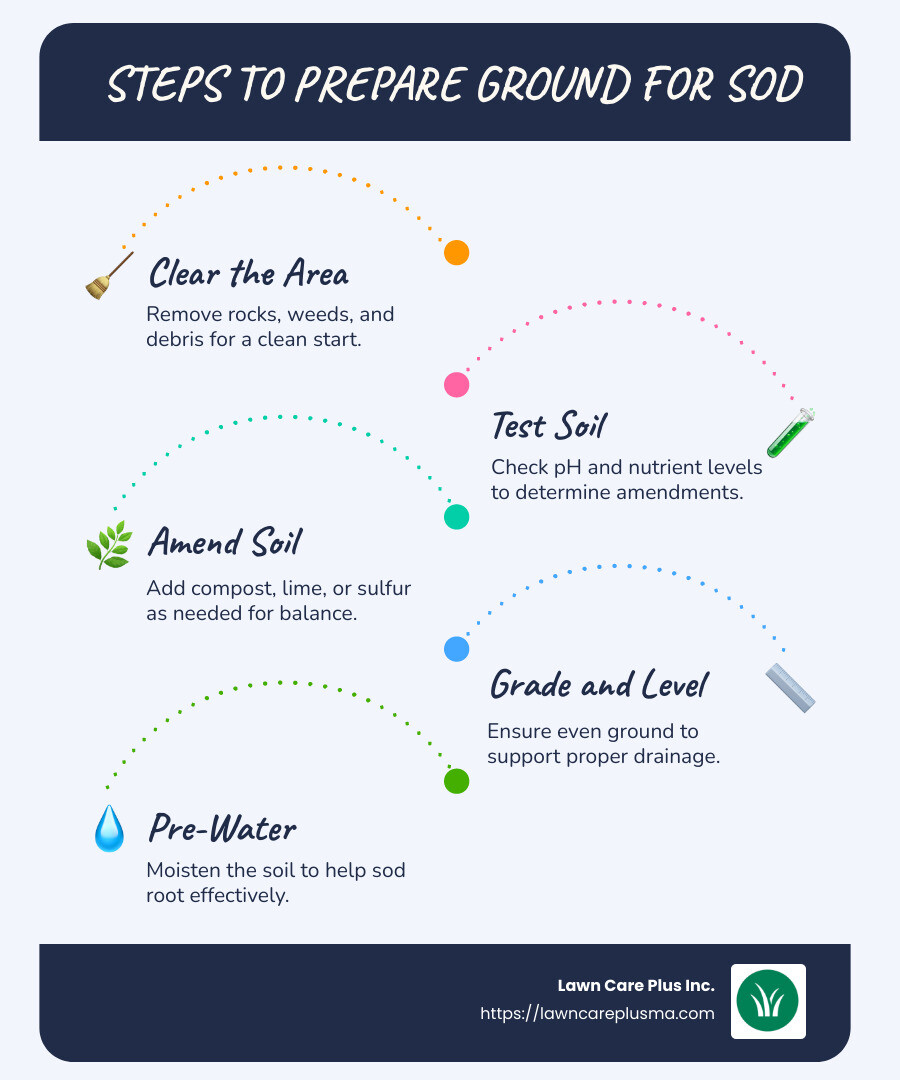 STEPS TO PREPARE GROUND FOR SOD

Clear the Area
Remove rocks, weeds, and debris for a clean start.

Test Soil
Check pH and nutrient levels to determine amendments.

Amend Soil
Add compost, lime, or sulfur as needed for balance.

Grade and Level
Ensure even ground to support proper drainage.

Pre-Water
Moisten the soil to help sod root effectively.

Lawn Care Plus Inc.
https://lawncareplusma.com