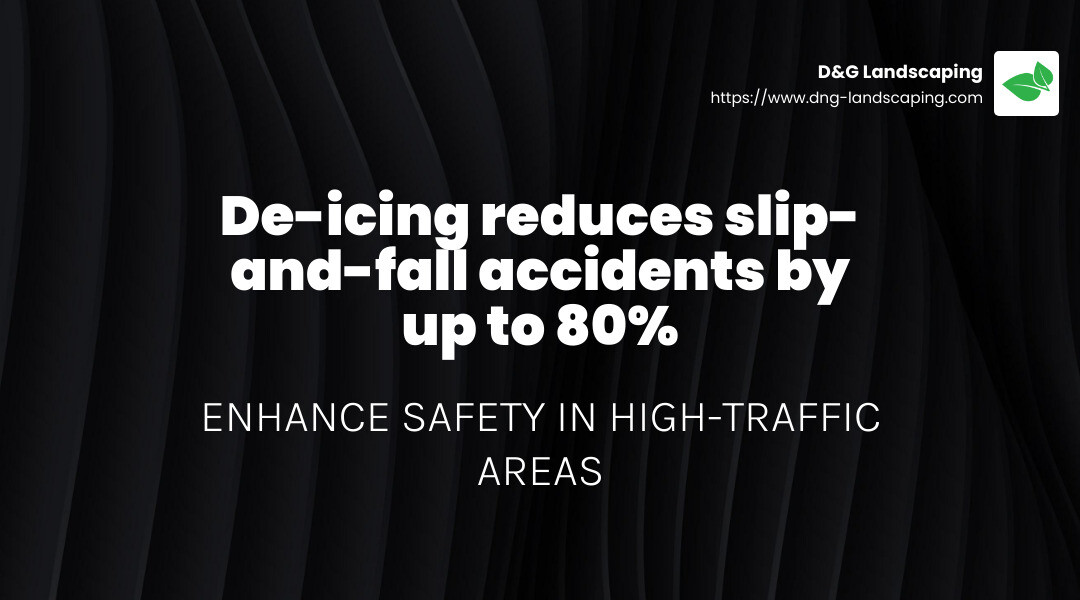 D&G Landscaping
https://www.dng-landscaping.com

De-icing reduces slip-and-fall accidents by up to 80%

ENHANCE SAFETY IN HIGH-TRAFFIC AREAS