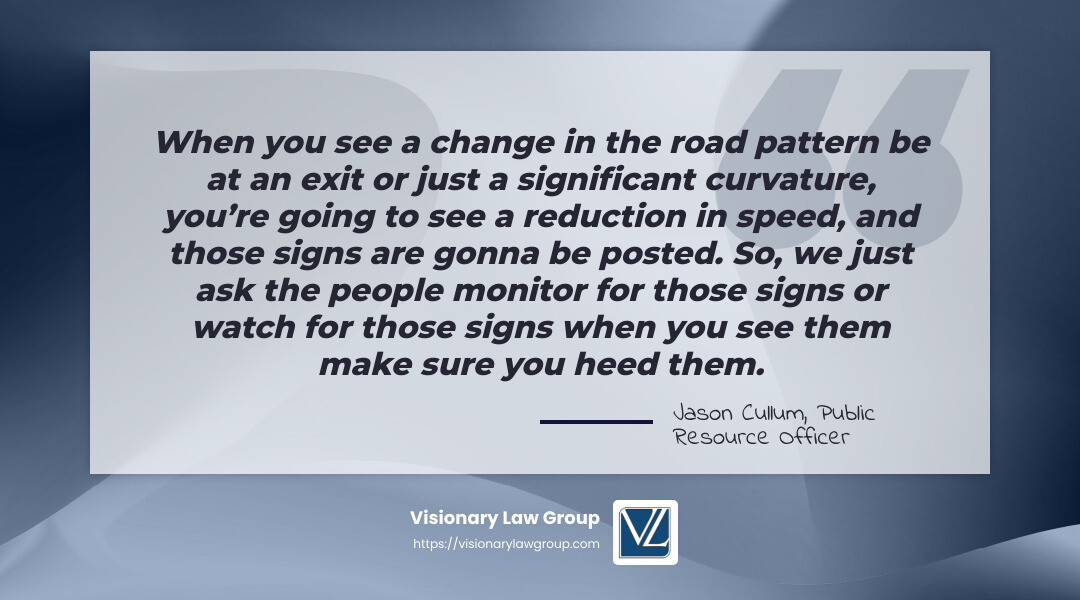 When you see a change in the road pattern be at an exit or just a significant curvature, you’re going to see a reduction in speed, and those signs are gonna be posted. So, we just ask the people monitor for those signs or watch for those signs when you see them make sure you heed them.

Jason Cullum, Public Resource Officer

Visionary Law Group
https://visionarylawgroup.com

VL