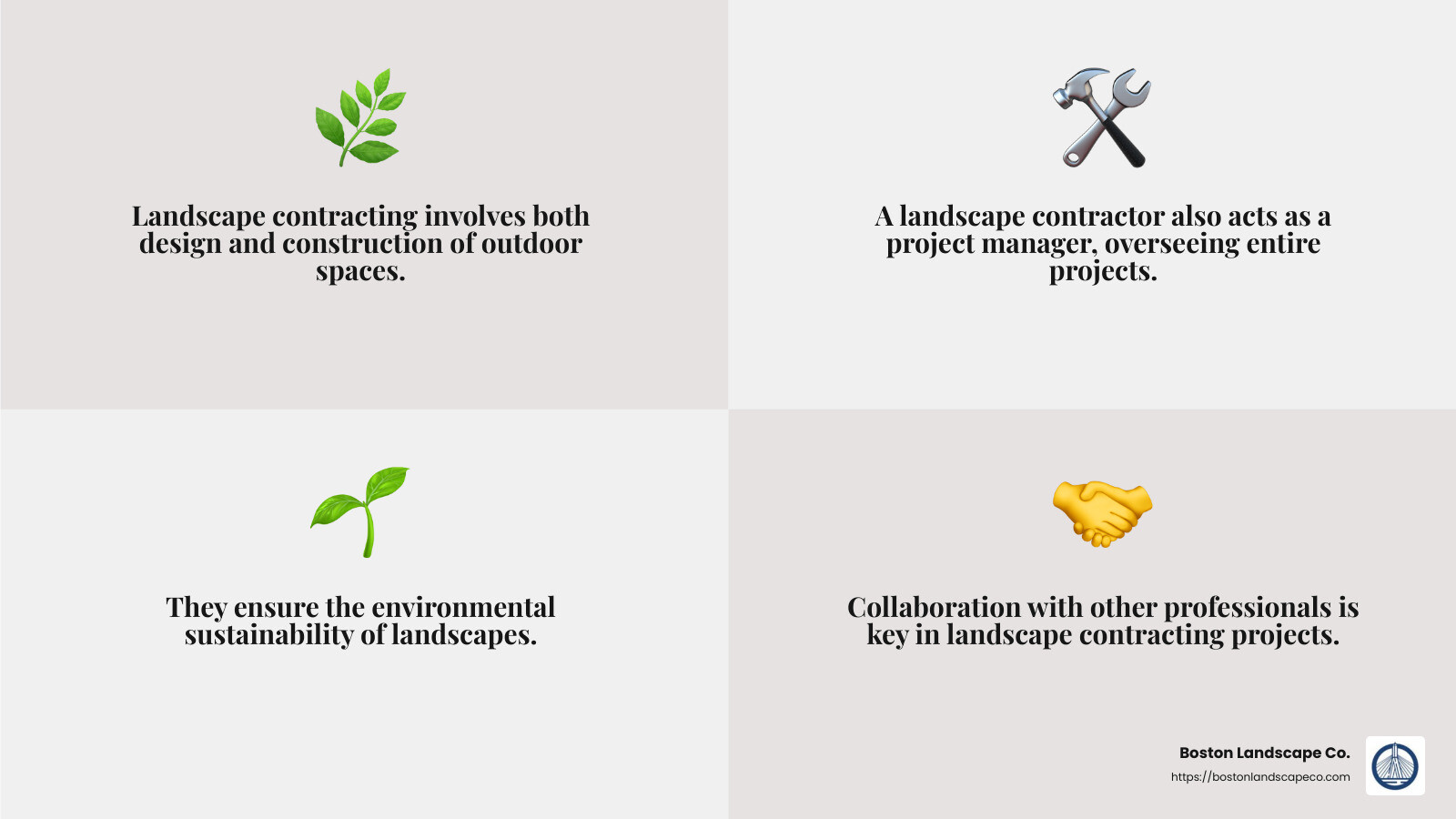 Landscape contracting involves both design and construction of outdoor spaces.

A landscape contractor also acts as a project manager, overseeing entire projects.

They ensure the environmental sustainability of landscapes.

Collaboration with other professionals is key in landscape contracting projects.

Boston Landscape Co.
https://bostonlandscapeco.com