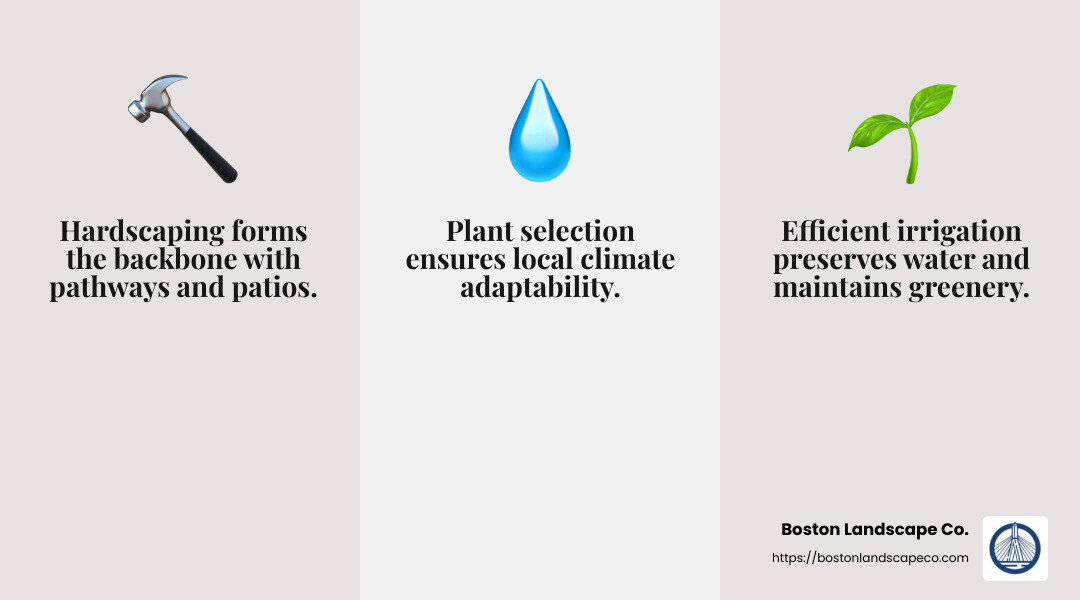 Hardscaping forms the backbone with pathways and patios.

Plant selection ensures local climate adaptability.

Efficient irrigation preserves water and maintains greenery.

Boston Landscape Co.
https://bostonlandscapeco.com