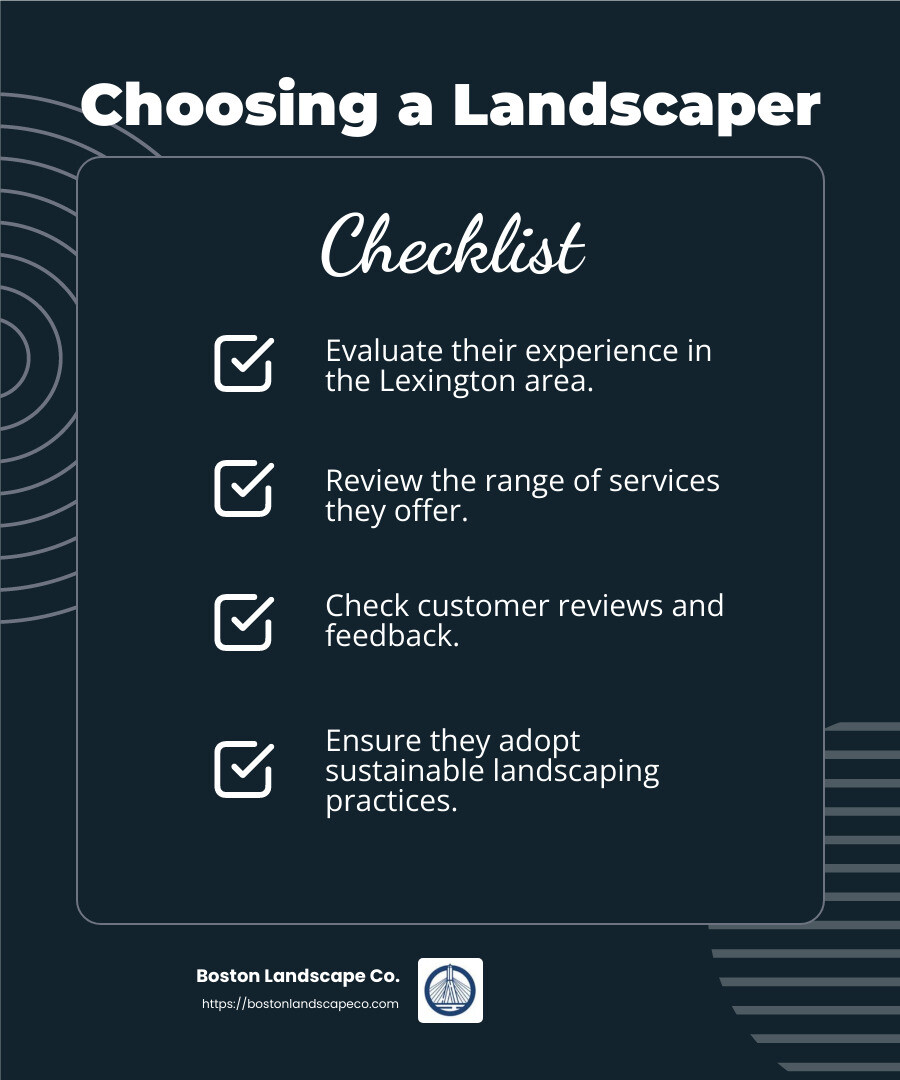 Choosing a Landscaper

Checklist

Evaluate their experience in the Lexington area.

Review the range of services they offer.

Check customer reviews and feedback.

Ensure they adopt sustainable landscaping practices.

Boston Landscape Co.
https://bostonlandscapeco.com