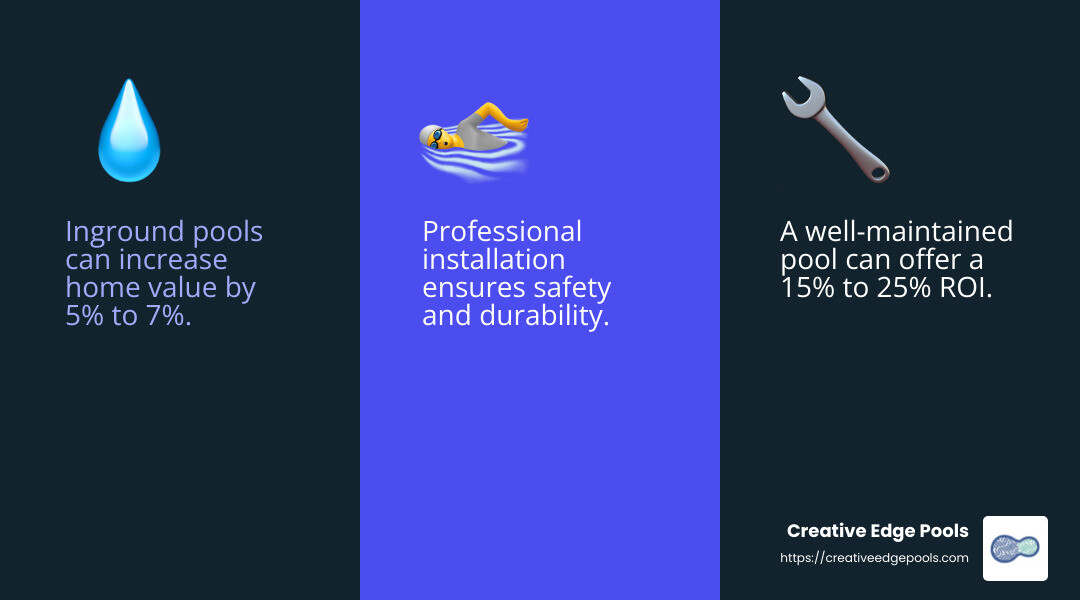 Inground pools can increase home value by 5% to 7%.

Professional installation ensures safety and durability.

A well-maintained pool can offer a 15% to 25% ROI.

Creative Edge Pools
https://creativeedgepools.com