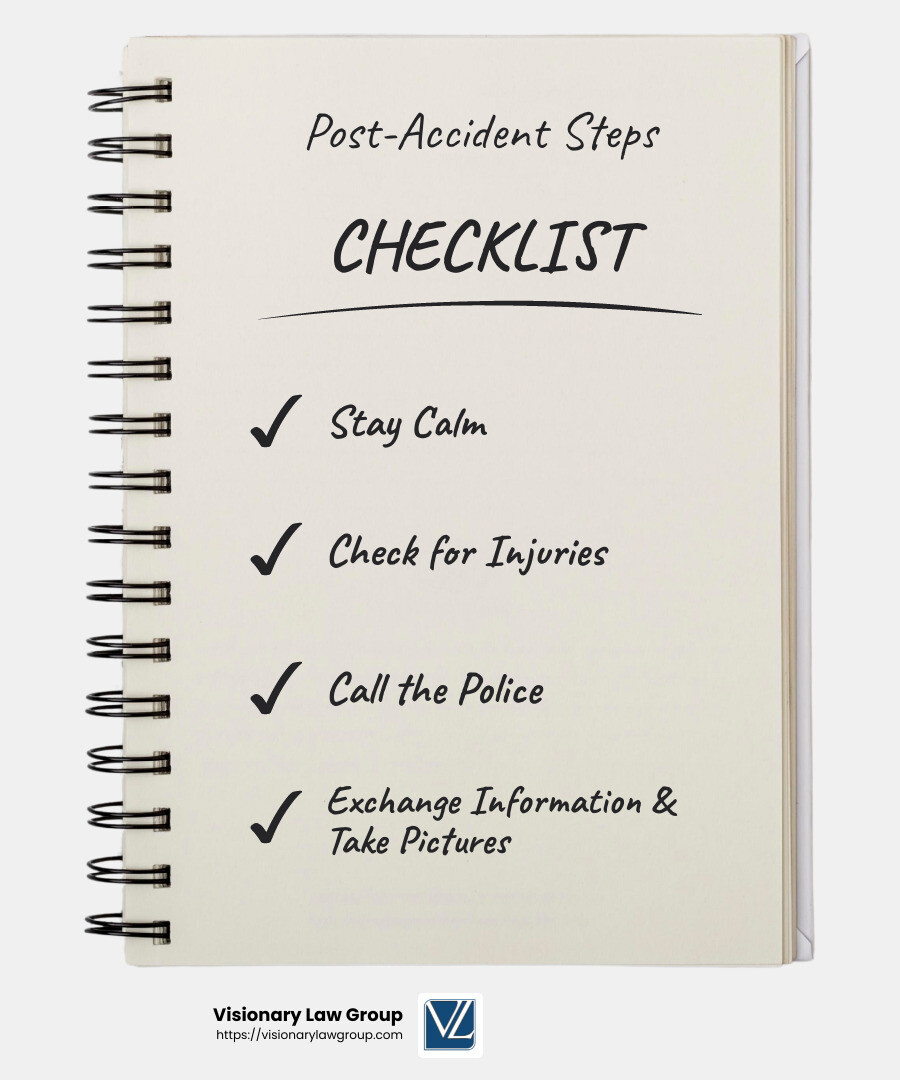 Post-Accident Steps

CHECKLIST

✓ Stay Calm

✓ Check for Injuries

✓ Call the Police

✓ Exchange Information & Take Pictures

Visionary Law Group
https://visionarylawgroup.com

VL