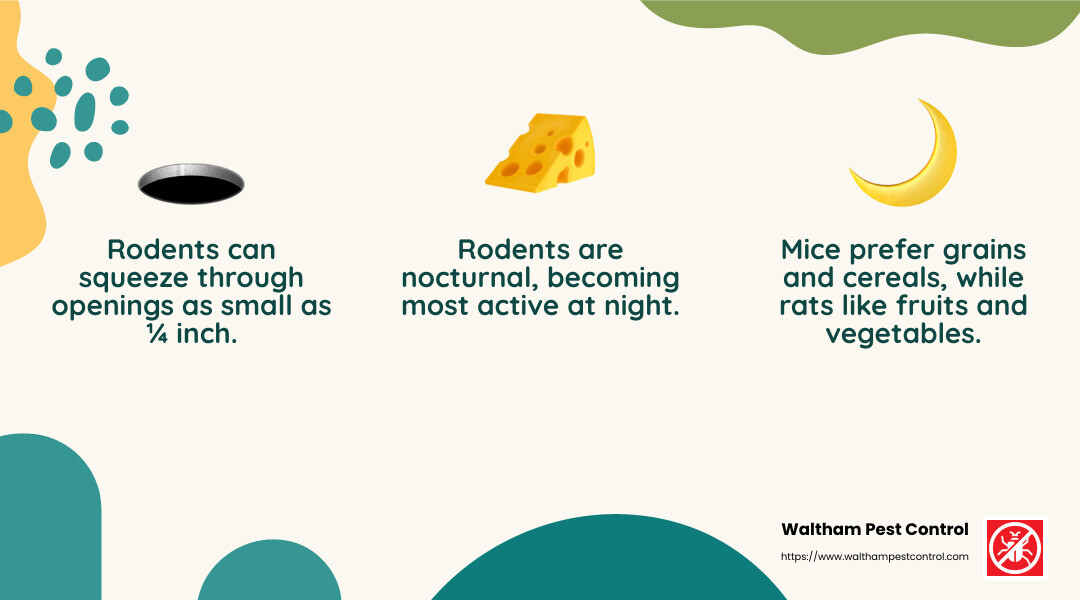 Rodents can squeeze through openings as small as ¼ inch.

Rodents are nocturnal, becoming most active at night.

Mice prefer grains and cereals, while rats like fruits and vegetables.

Waltham Pest Control
https://www.walthampestcontrol.com