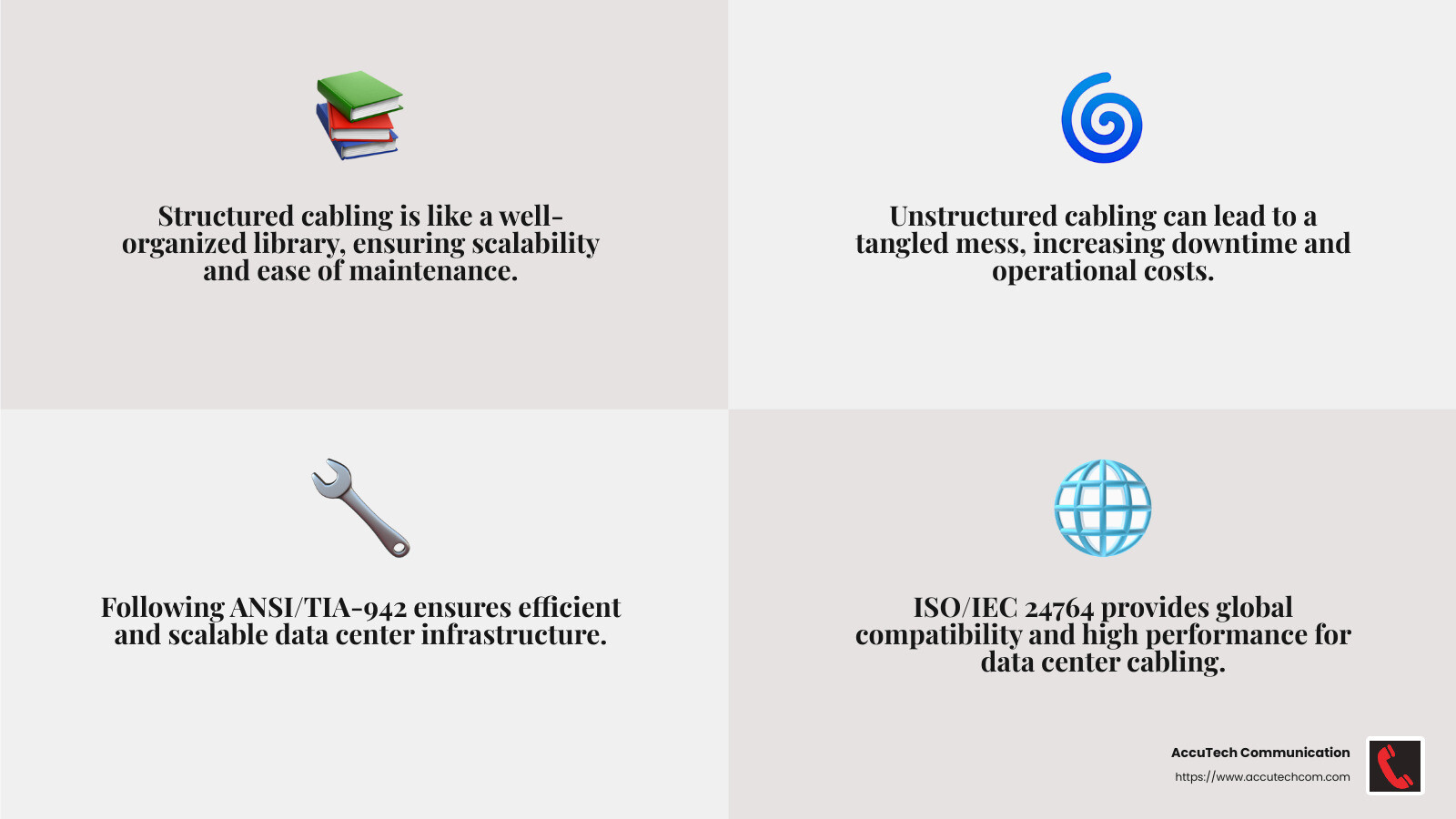 Structured cabling is like a well-organized library, ensuring scalability and ease of maintenance.

Unstructured cabling can lead to a tangled mess, increasing downtime and operational costs.

Following ANSI/TIA-942 ensures efficient and scalable data center infrastructure.

ISO/IEC 24764 provides global compatibility and high performance for data center cabling.

AccuTech Communication
https://www.accutechcom.com