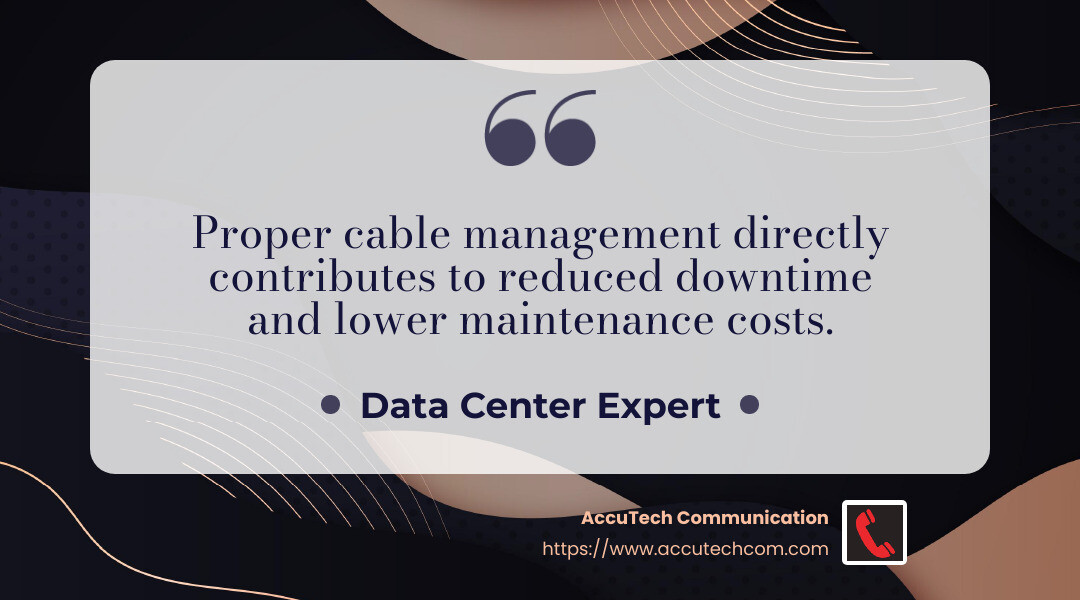 “

Proper cable management directly contributes to reduced downtime and lower maintenance costs.

• Data Center Expert •

AccuTech Communication
https://www.accutechcom.com