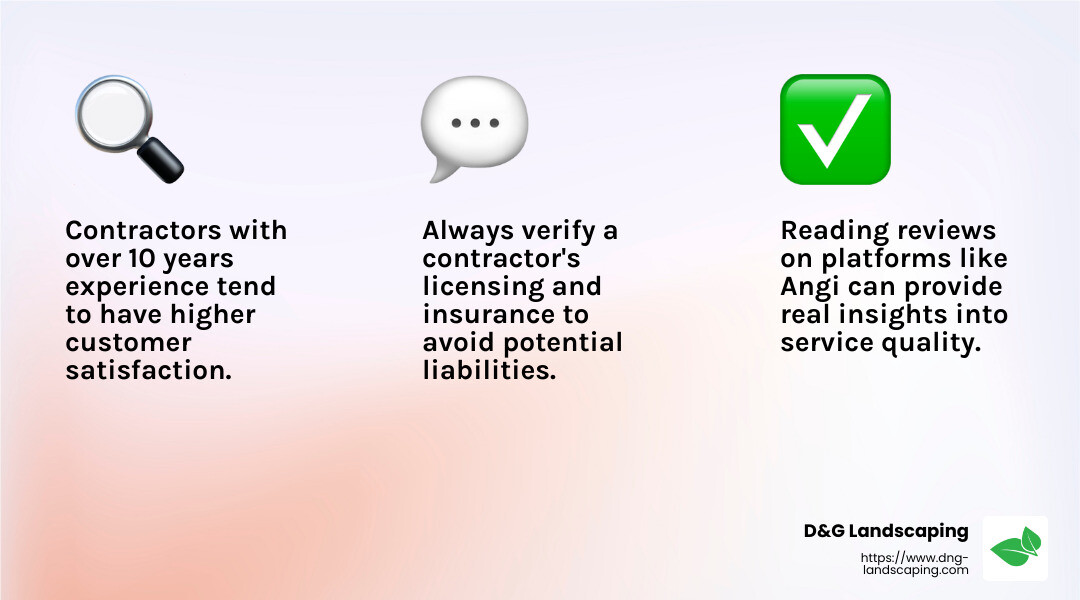 Contractors with over 10 years experience tend to have higher customer satisfaction.

Always verify a contractor's licensing and insurance to avoid potential liabilities.

Reading reviews on platforms like Angi can provide real insights into service quality.

D&G Landscaping
https://www.dng-landscaping.com