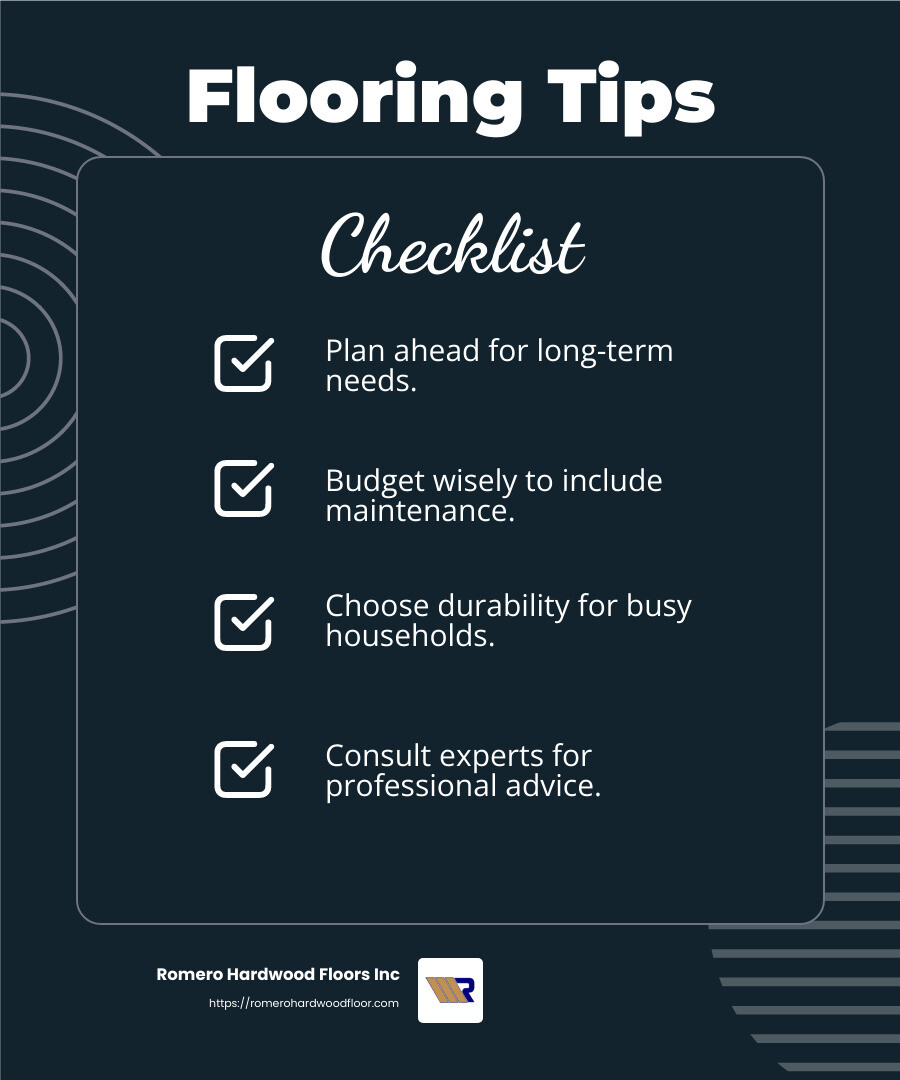 Flooring Tips

Checklist

Plan ahead for long-term needs.

Budget wisely to include maintenance.

Choose durability for busy households.

Consult experts for professional advice.

Romero Hardwood Floors Inc
https://romerohardwoodfloor.com

R