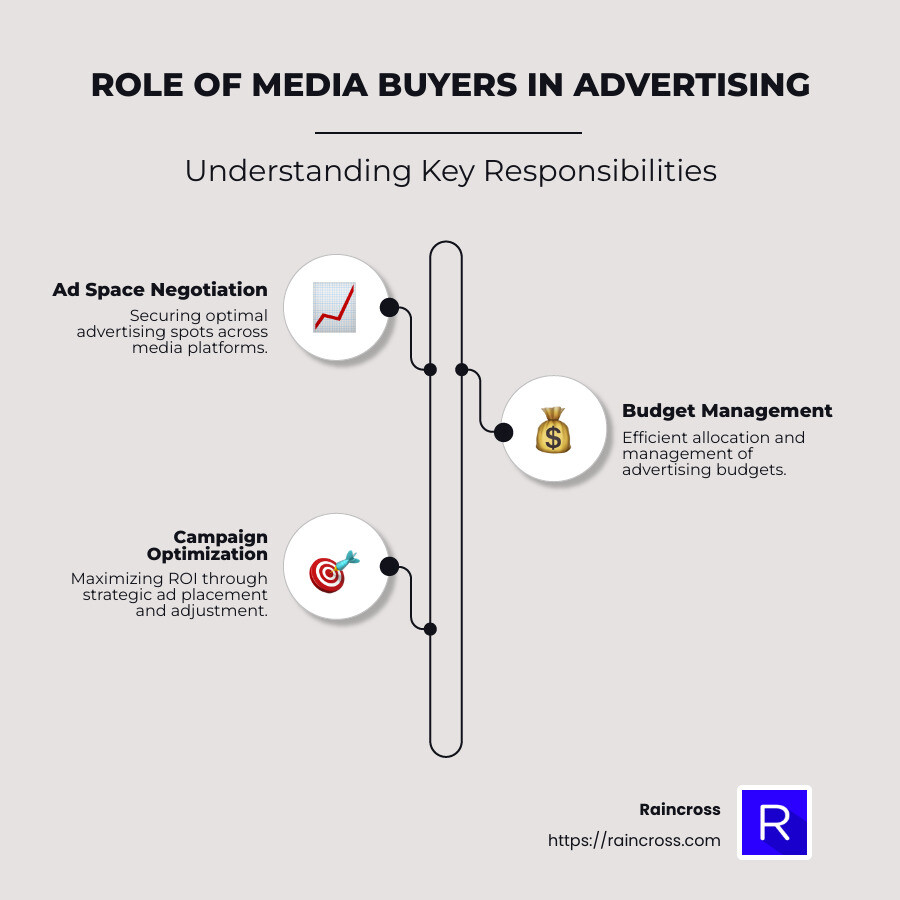 ROLE OF MEDIA BUYERS IN ADVERTISING

Understanding Key Responsibilities

Ad Space Negotiation
Securing optimal advertising spots across media platforms.

Budget Management
Efficient allocation and management of advertising budgets.

Campaign Optimization
Maximizing ROI through strategic ad placement and adjustment.

Raincross
https://raincross.com

R