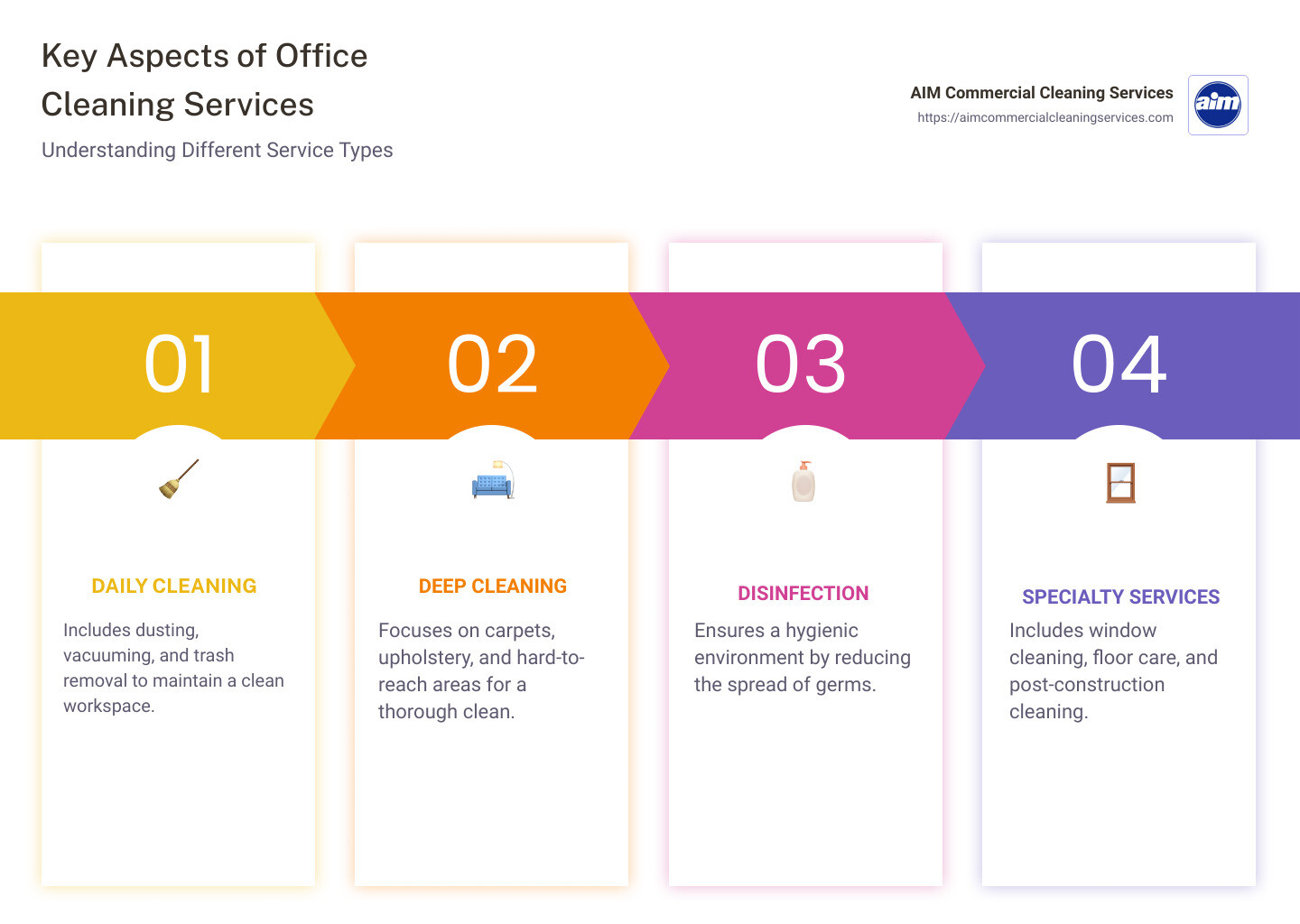 Key Aspects of Office Cleaning Services

Understanding Different Service Types

AIM Commercial Cleaning Services
https://aimcommercialcleaningservices.com

aim

01

DAILY CLEANING

Includes dusting, vacuuming, and trash removal to maintain a clean workspace.

02

DEEP CLEANING

Focuses on carpets, upholstery, and hard-to-reach areas for a thorough clean.

03

DISINFECTION

Ensures a hygienic environment by reducing the spread of germs.

04

SPECIALTY SERVICES

Includes window cleaning, floor care, and post-construction cleaning.