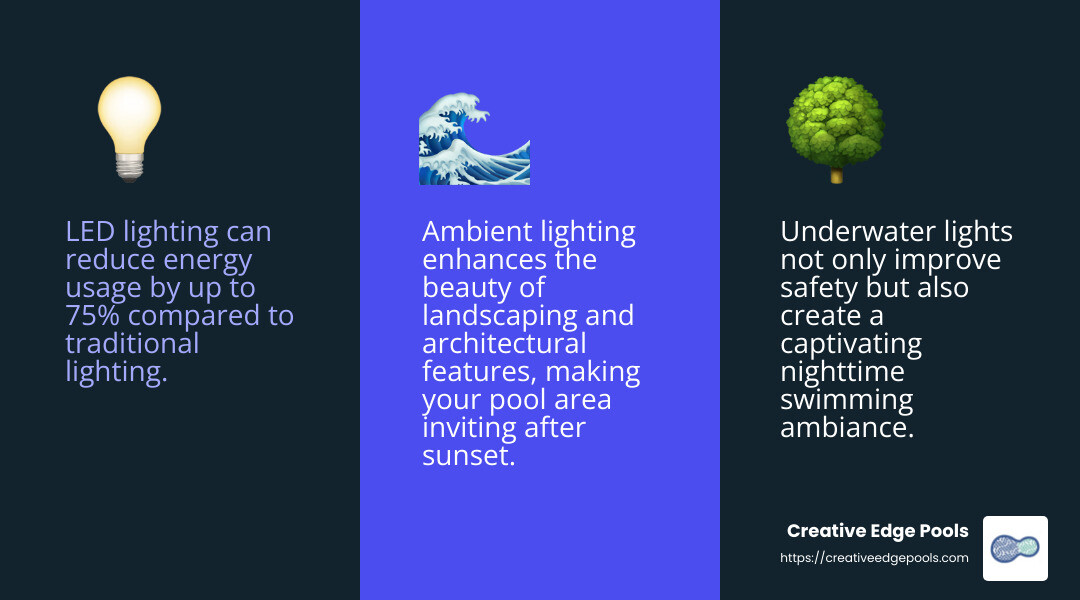 LED lighting can reduce energy usage by up to 75% compared to traditional lighting.

Ambient lighting enhances the beauty of landscaping and architectural features, making your pool area inviting after sunset.

Underwater lights not only improve safety but also create a captivating nighttime swimming ambiance.

Creative Edge Pools
https://creativeedgepools.com