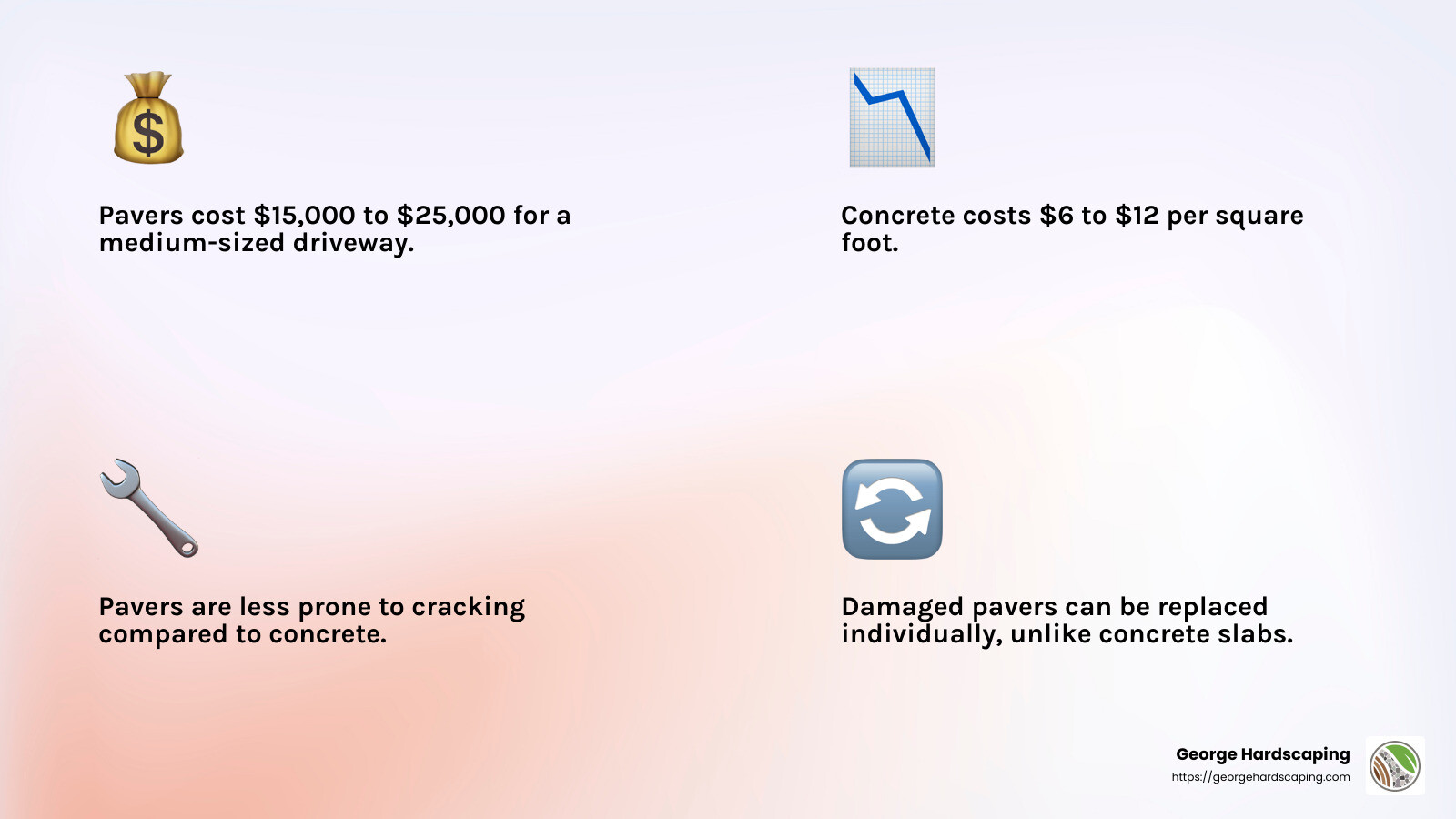 Pavers cost \$15,000 to \$25,000 for a medium-sized driveway.

Concrete costs \$6 to \$12 per square foot.

Pavers are less prone to cracking compared to concrete.

Damaged pavers can be replaced individually, unlike concrete slabs.

George Hardscaping
https://georgehardscaping.com