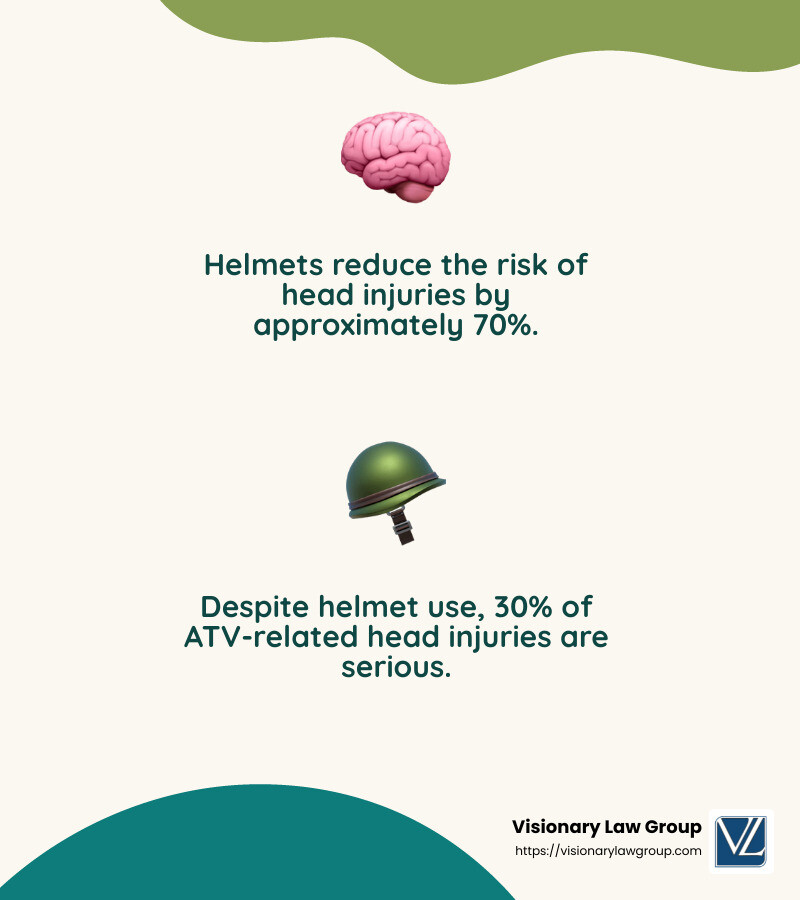 Helmets reduce the risk of head injuries by approximately 70%.

Despite helmet use, 30% of ATV-related head injuries are serious.

Visionary Law Group
https://visionarylawgroup.com

VL