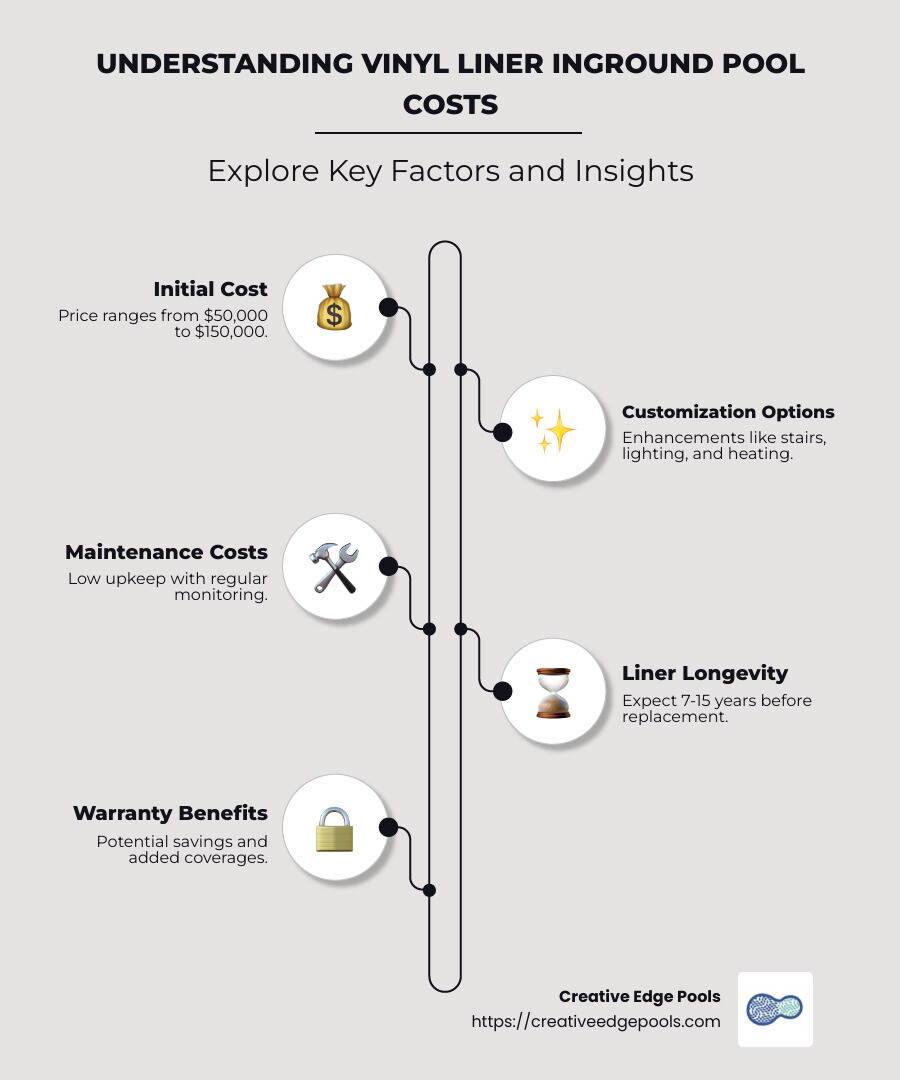 UNDERSTANDING VINYL LINER INGROUND POOL COSTS

Explore Key Factors and Insights

Initial Cost
Price ranges from $50,000 to $150,000.

Customization Options
Enhancements like stairs, lighting, and heating.

Maintenance Costs
Low upkeep with regular monitoring.

Liner Longevity
Expect 7-15 years before replacement.

Warranty Benefits
Potential savings and added coverages.

Creative Edge Pools
https://creativeedgepools.com