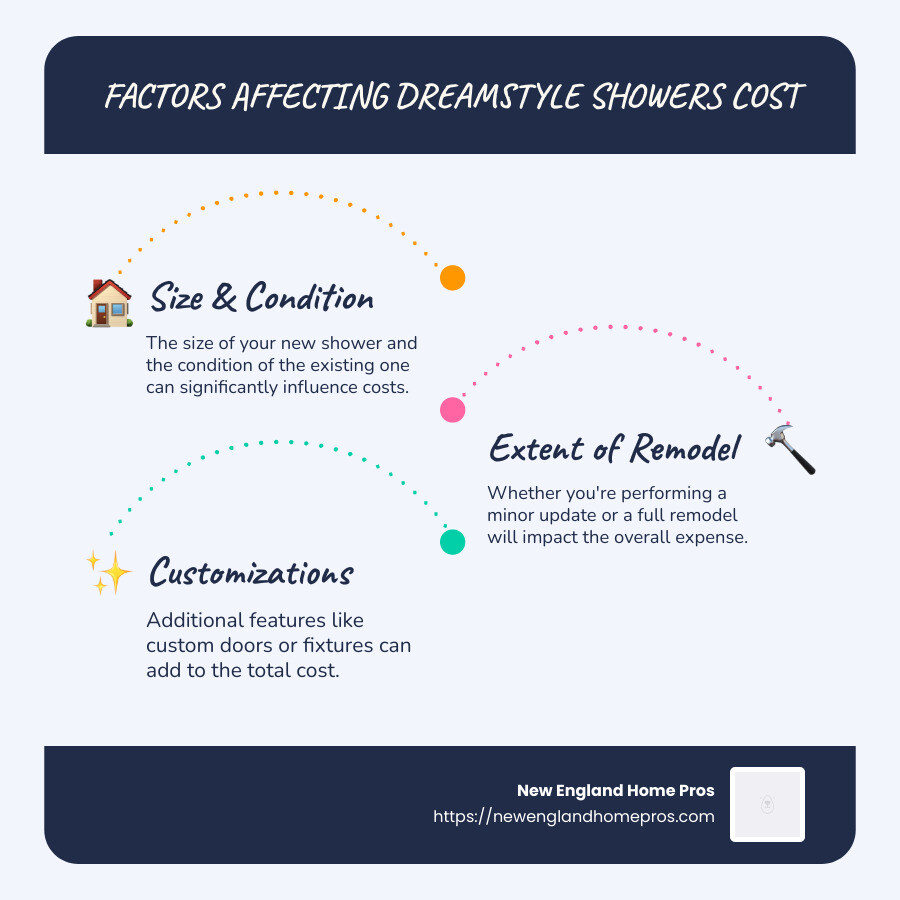 FACTORS AFFECTING DREAMSTYLE SHOWERS COST

Size & Condition

The size of your new shower and the condition of the existing one can significantly influence costs.

Extent of Remodel

Whether you're performing a minor update or a full remodel will impact the overall expense.

Customizations

Additional features like custom doors or fixtures can add to the total cost.

New England Home Pros
https://newenglandhomepros.com