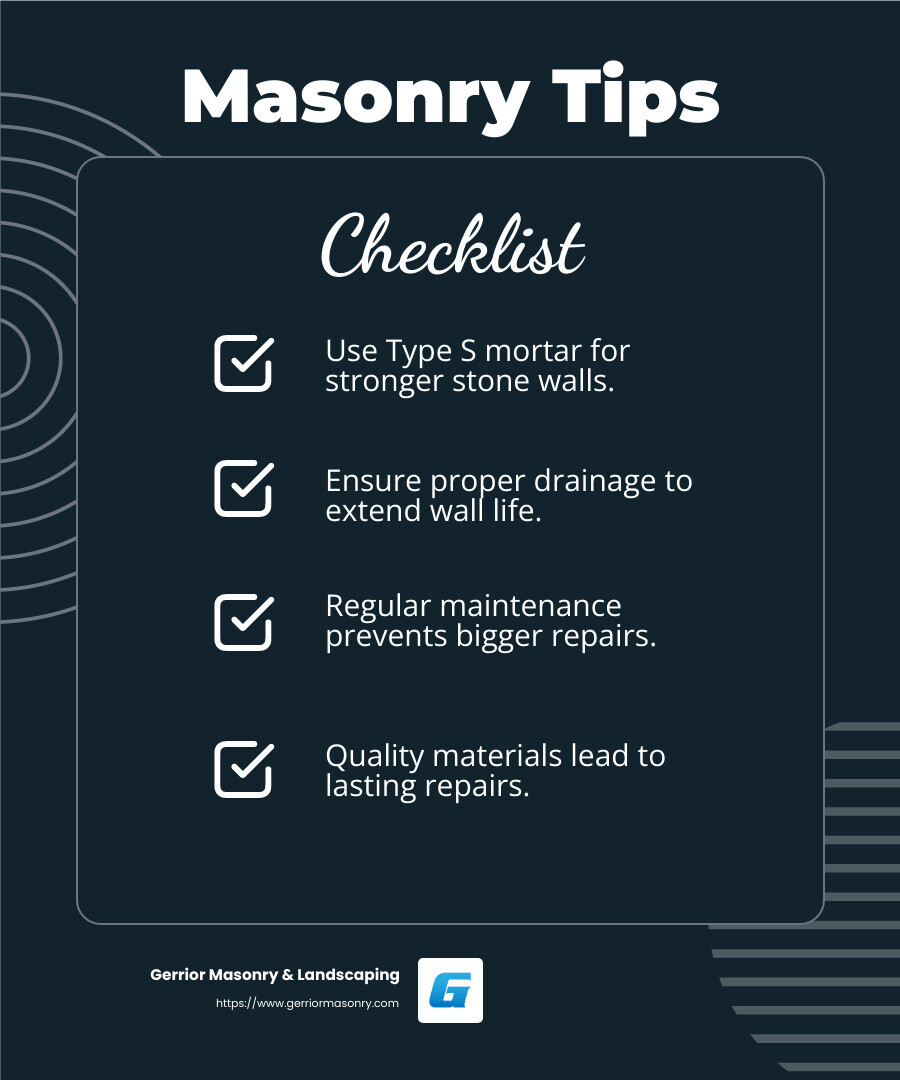 Masonry Tips

Checklist

Use Type S mortar for stronger stone walls.

Ensure proper drainage to extend wall life.

Regular maintenance prevents bigger repairs.

Quality materials lead to lasting repairs.

Gerrior Masonry & Landscaping
https://www.gerriormasonry.com

G