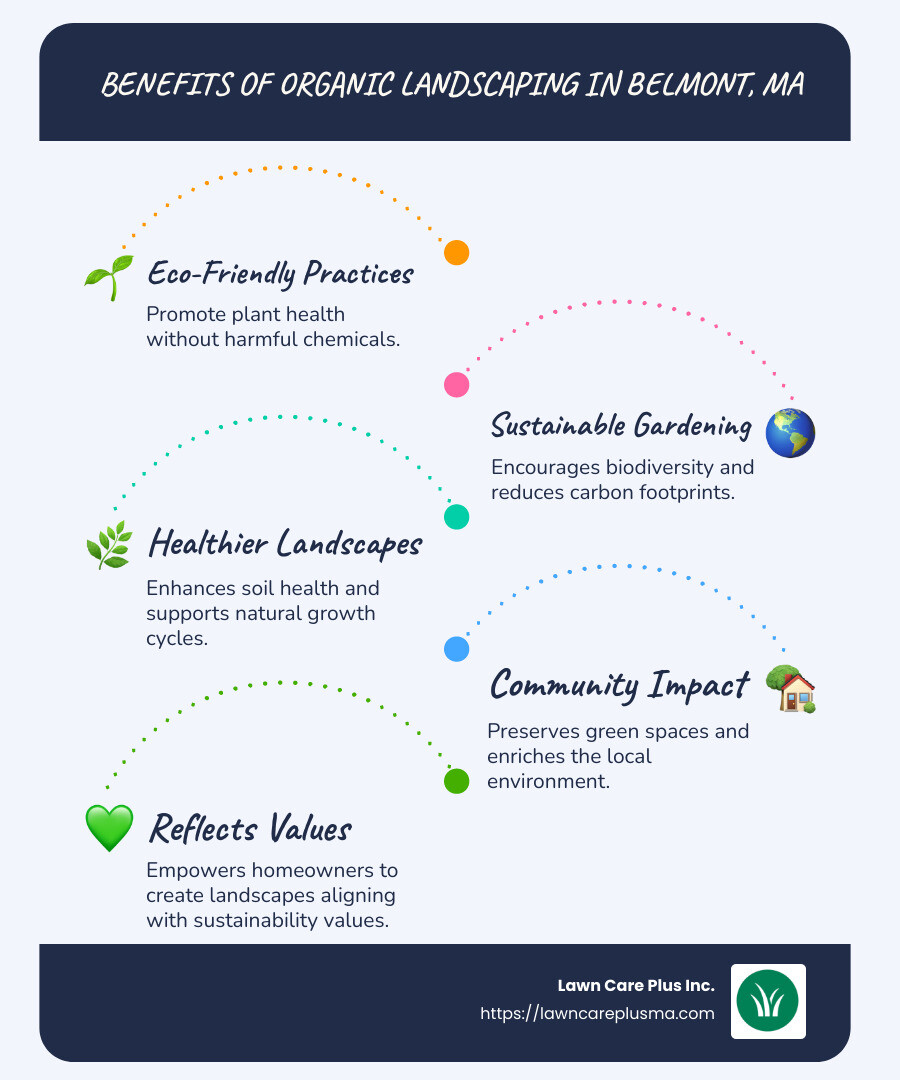 BENEFITS OF ORGANIC LANDSCAPING IN BELMONT, MA

Eco-Friendly Practices
Promote plant health without harmful chemicals.

Sustainable Gardening
Encourages biodiversity and reduces carbon footprints.

Healthier Landscapes
Enhances soil health and supports natural growth cycles.

Community Impact
Preserves green spaces and enriches the local environment.

Reflects Values
Empowers homeowners to create landscapes aligning with sustainability values.

Lawn Care Plus Inc.
https://lawncareplusma.com