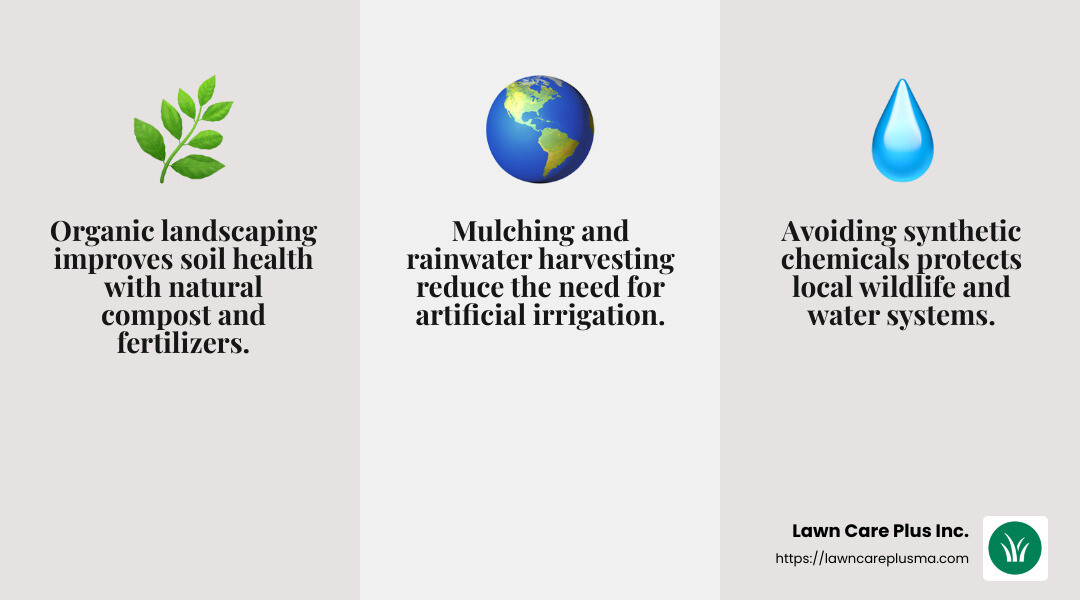 Organic landscaping improves soil health with natural compost and fertilizers.

Mulching and rainwater harvesting reduce the need for artificial irrigation.

Avoiding synthetic chemicals protects local wildlife and water systems.

Lawn Care Plus Inc.
https://lawncareplusma.com