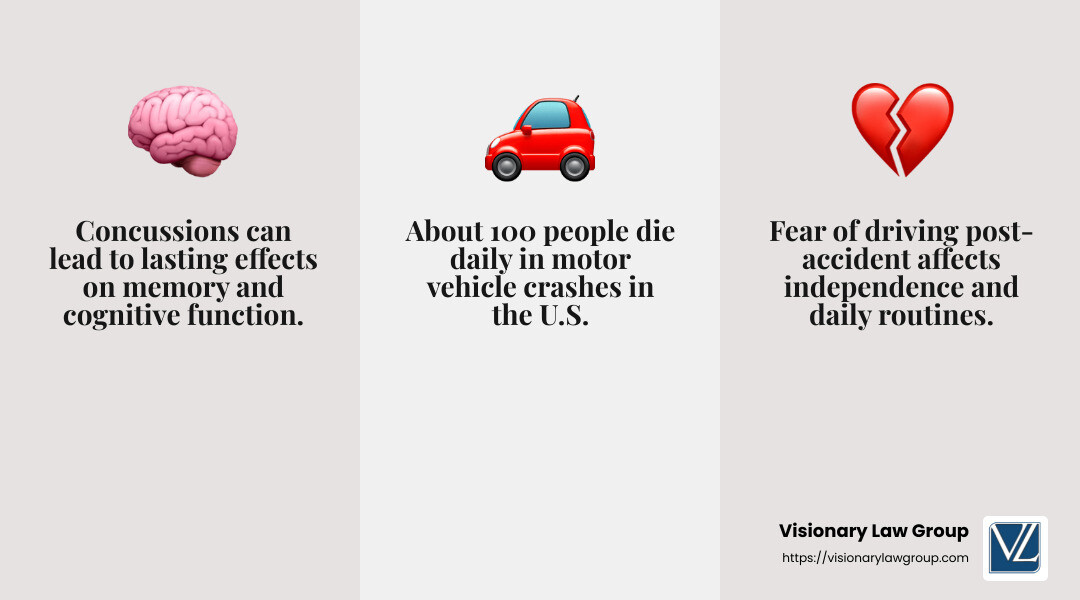 Concussions can lead to lasting effects on memory and cognitive function.

About 100 people die daily in motor vehicle crashes in the U.S.

Fear of driving post-accident affects independence and daily routines.

Visionary Law Group
https://visionarylawgroup.com

VL